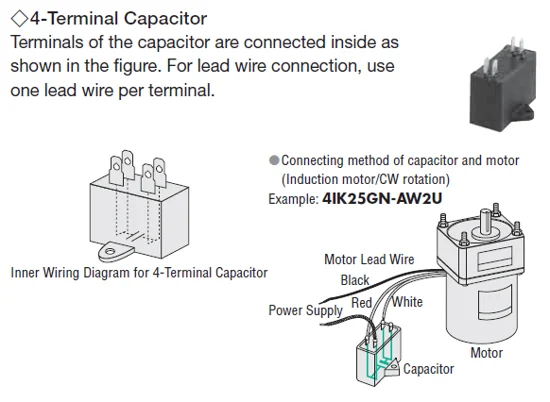 ◇4-Terminal Capacitor
Terminals of the capacitor are connected inside as shown in the figure. For lead wire connection, use one lead wire per terminal.

Inner Wiring Diagram for 4-Terminal Capacitor

●Connecting method of capacitor and motor (Induction motor/CW rotation)
Example: 4IK25GN-AW2U

Motor Lead Wire
Black
Red
White
Power Supply
Motor
Capacitor