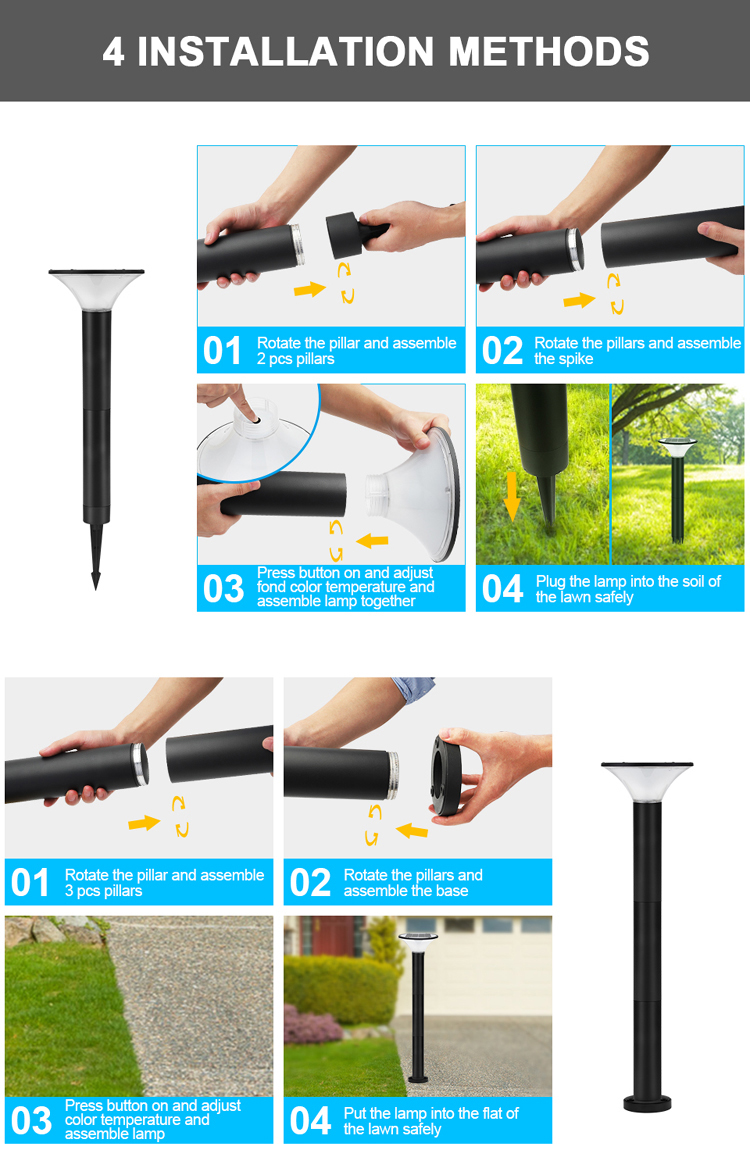 4 INSTALLATION METHODS

01 Rotate the pillar and assemble 2 pcs pillars

02 Rotate the pillars and assemble the spike

03 Press button on and adjust fond color temperature and assemble lamp together

04 Plug the lamp into the soil of the lawn safely

01 Rotate the pillar and assemble 3 pcs pillars

02 Rotate the pillars and assemble the base

03 Press button on and adjust color temperature and assemble lamp

04 Put the lamp into the flat of the lawn safely