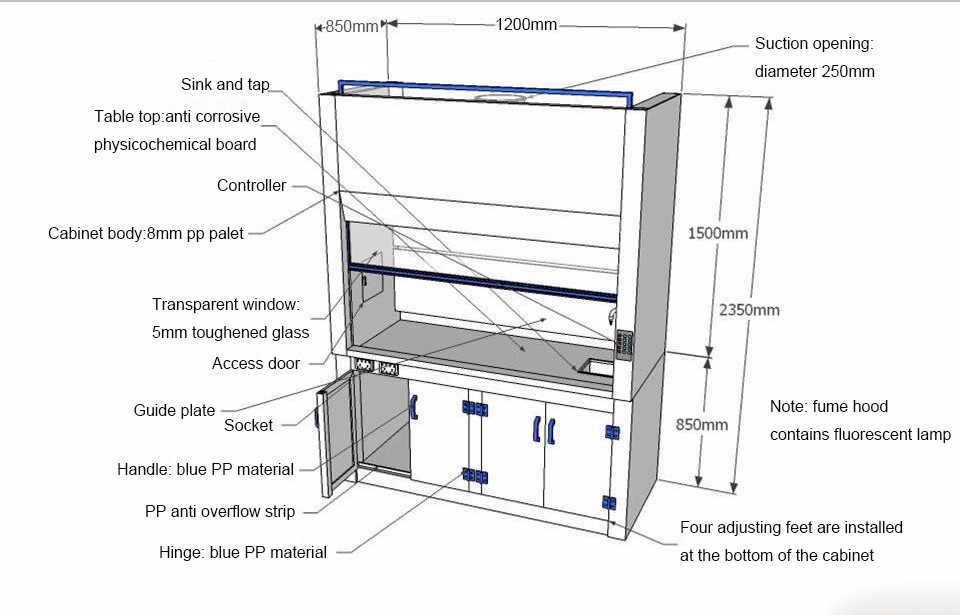 850mm

1200mm

Suction opening: diameter 250mm

Sink and tap

Table top:anti corrosive physicochemical board

Controller

Cabinet body:8mm pp palet

Transparent window: 5mm toughened glass

Access door

Guide plate

Socket

Handle: blue PP material

PP anti overflow strip

Hinge: blue PP material

1500mm

2350mm

850mm

Note: fume hood contains fluorescent lamp

Four adjusting feet are installed at the bottom of the cabinet