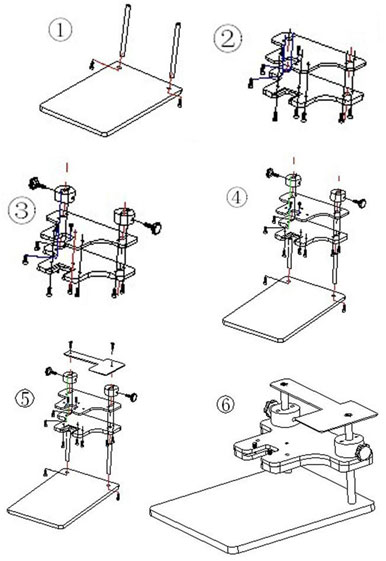 ①
②
③
④
⑤
⑥