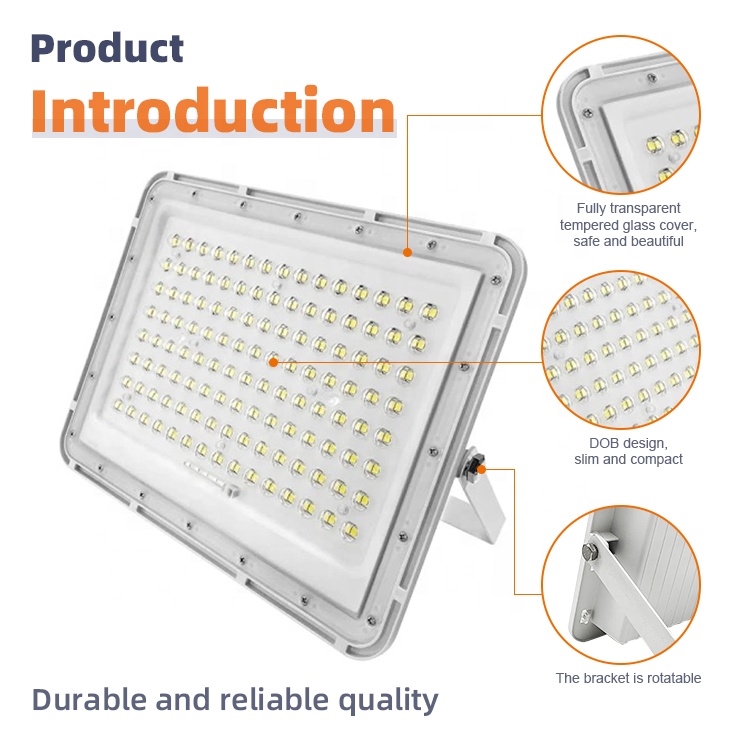 Product
Introduction

Fully transparent tempered glass cover, safe and beautiful

DOB design, slim and compact

The bracket is rotatable

Durable and reliable quality