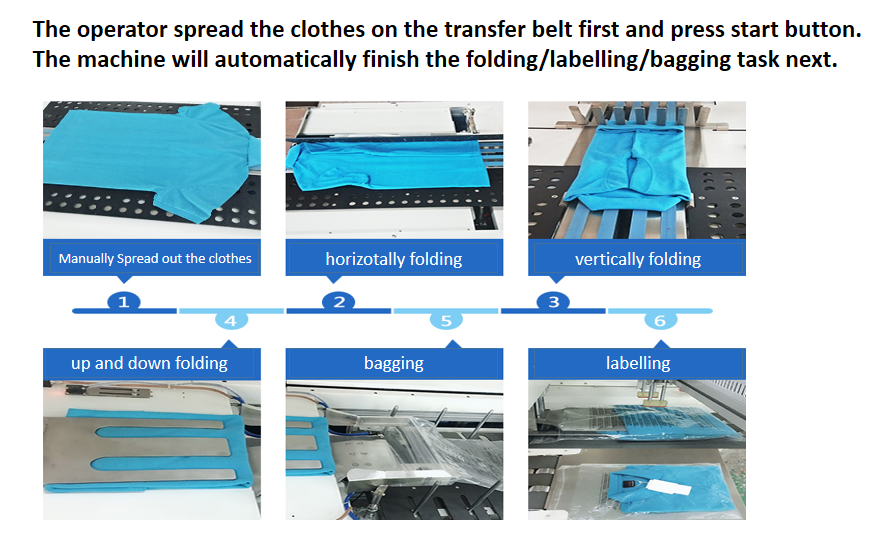 The operator spread the clothes on the transfer belt first and press start button. The machine will automatically finish the folding/labelling/bagging task next.

Manually Spread out the clothes

horizotally folding

vertically folding

1

2

3

4

5

6

up and down folding

bagging

labelling