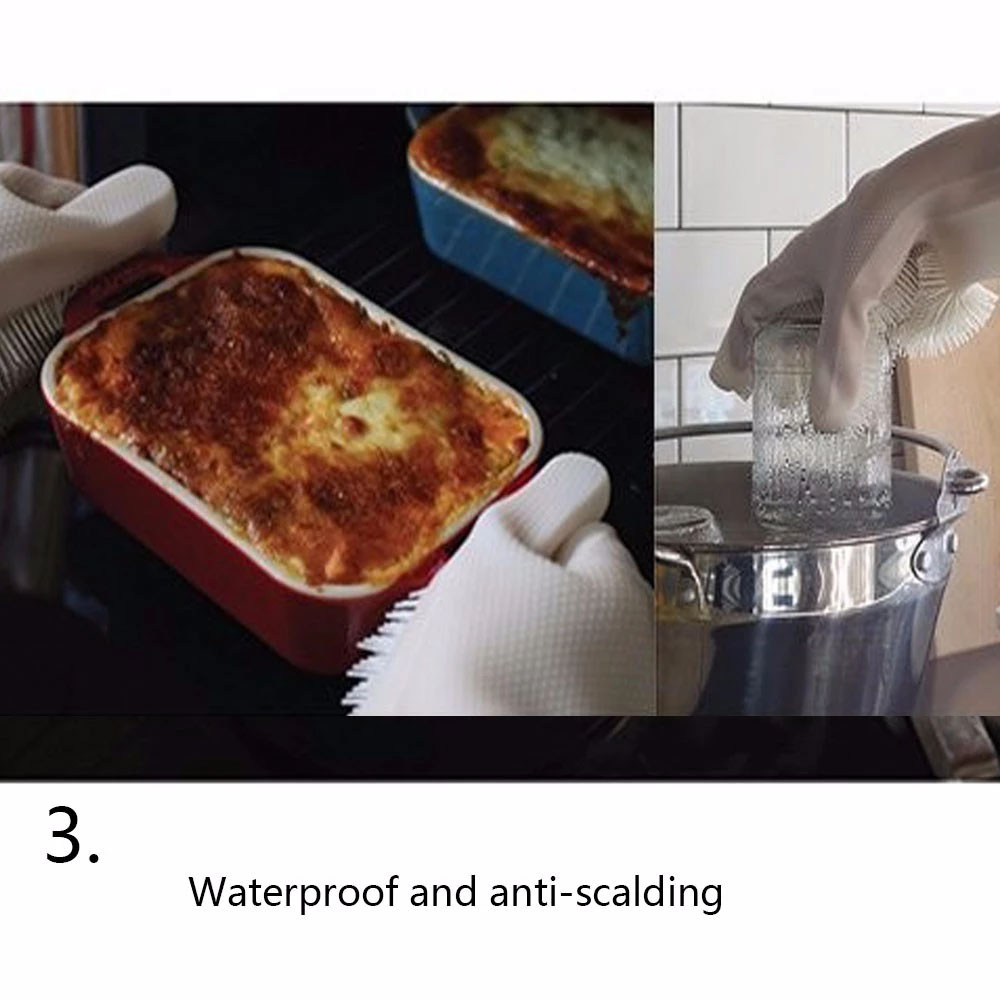 3.

Waterproof and anti-scalding