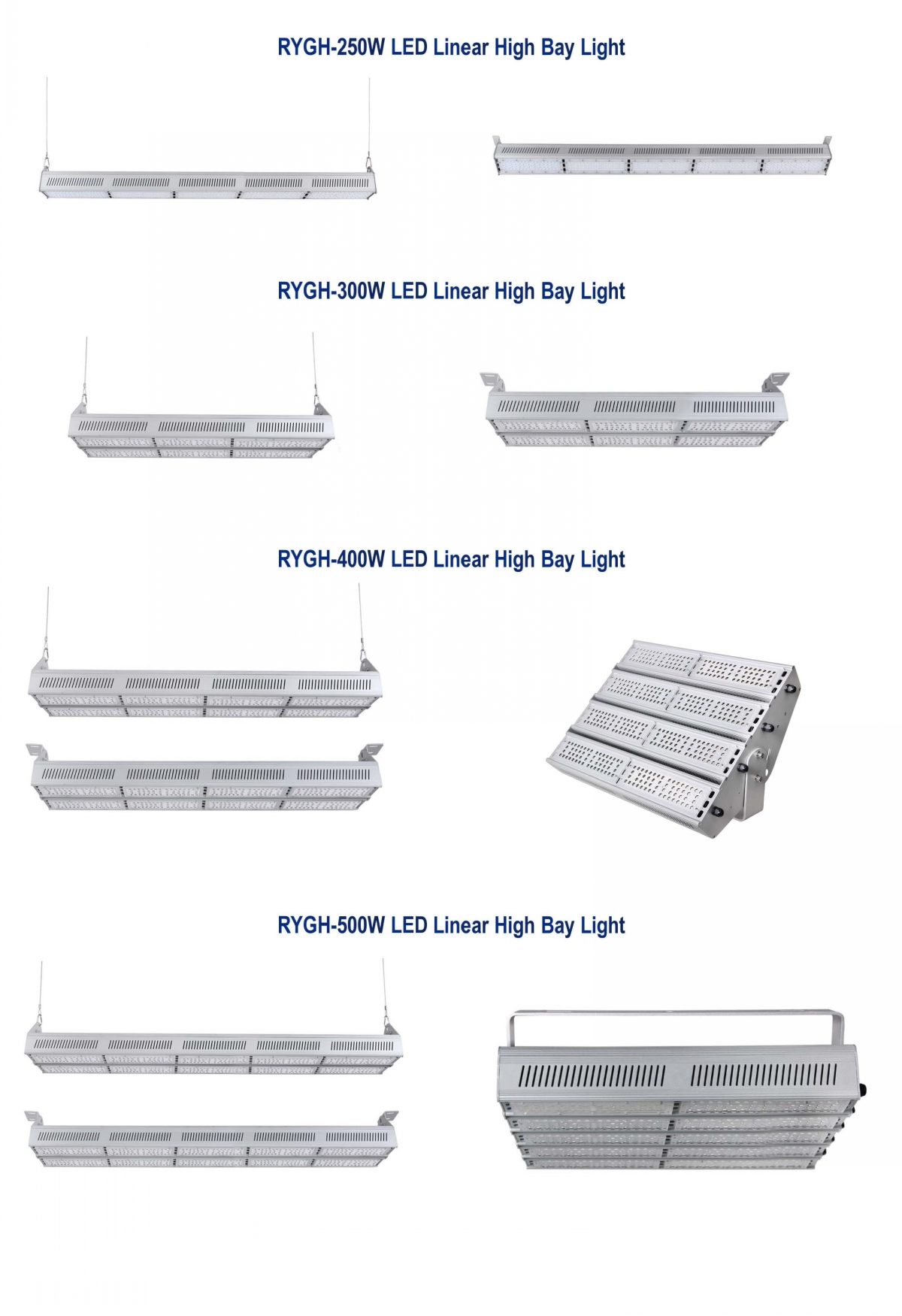 RYGH-250W LED Linear High Bay Light

RYGH-300W LED Linear High Bay Light

RYGH-400W LED Linear High Bay Light

RYGH-500W LED Linear High Bay Light