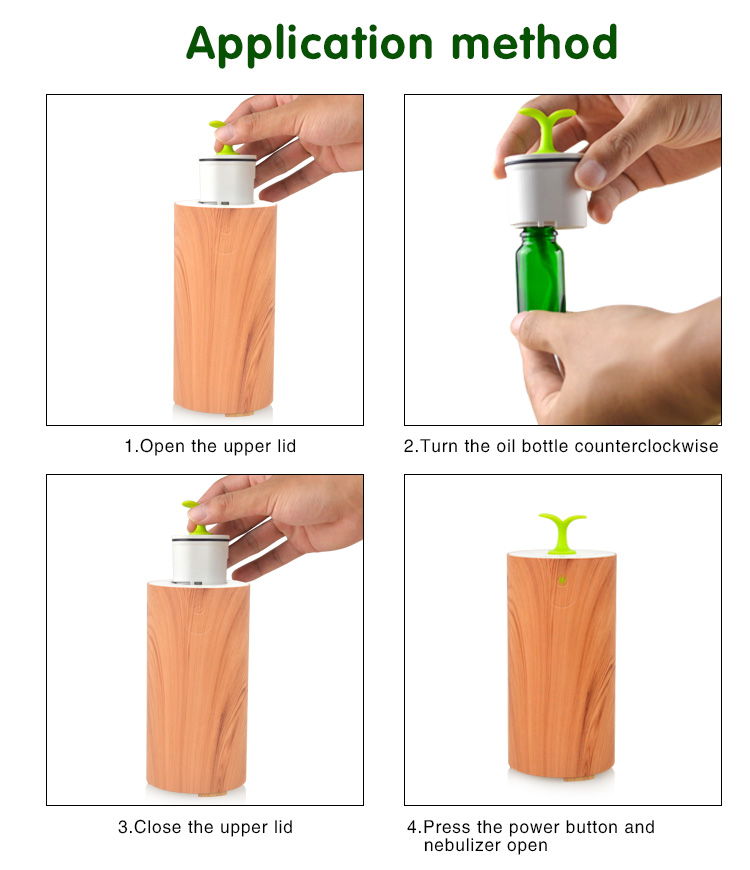 Application method

1.Open the upper lid

2.Turn the oil bottle counterclockwise

3.Close the upper lid

4.Press the power button and nebulizer open