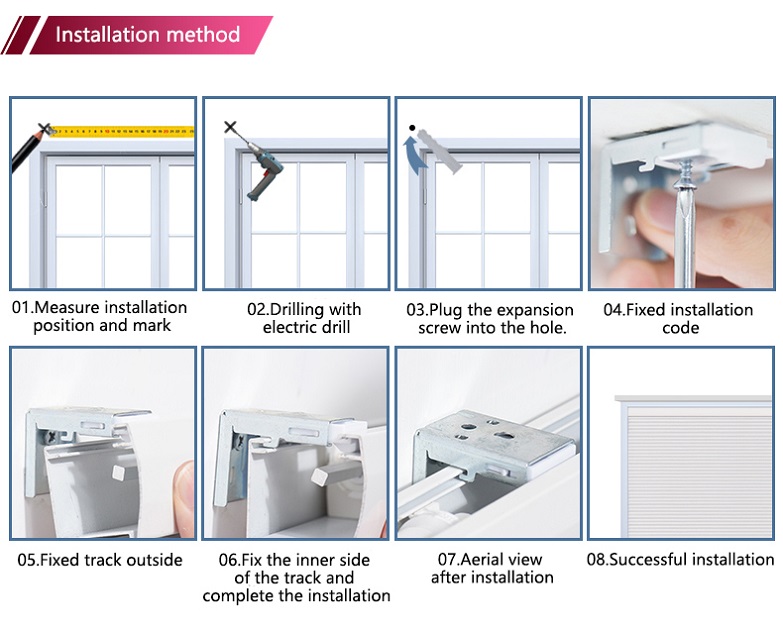 Installation method

01.Measure installation position and mark

02.Drilling with electric drill

03.Plug the expansion screw into the hole.

04.Fixed installation code

05.Fixed track outside

06.Fix the inner side of the track and complete the installation

07.Aerial view after installation

08.Successful installation