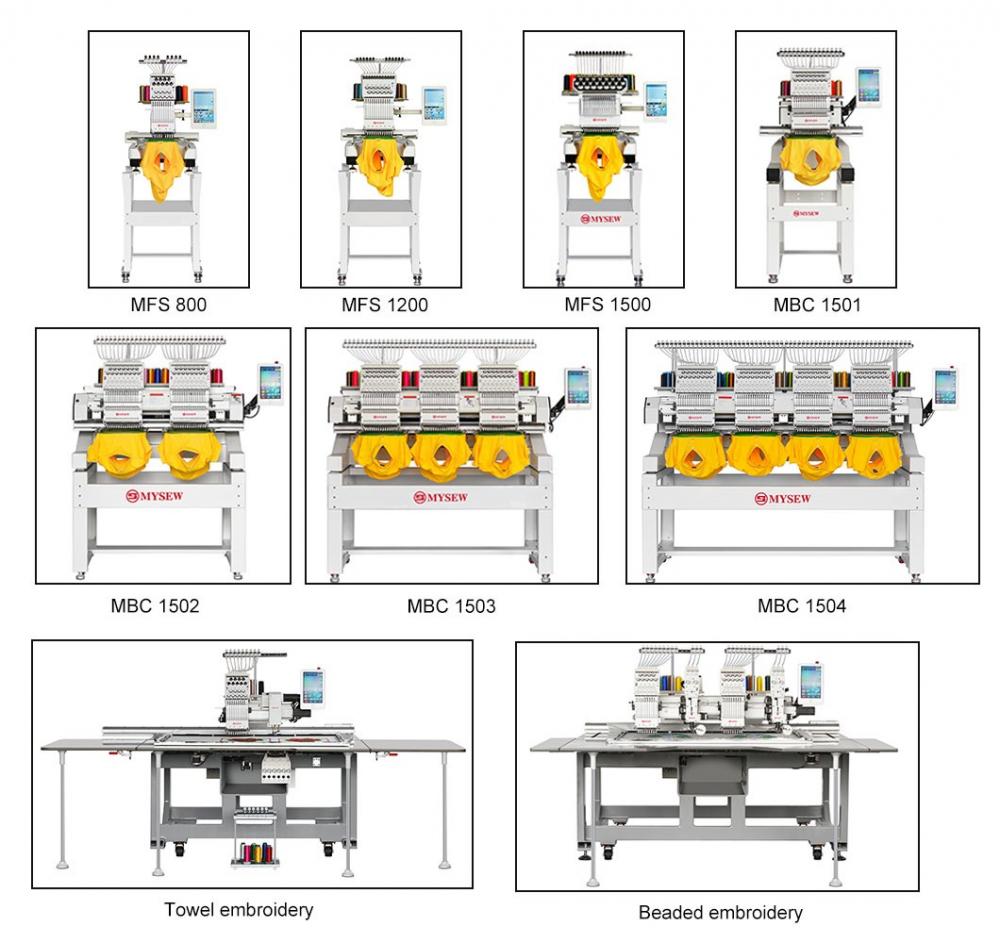 MYSEW

MFS 800

MFS 1200

MYSEW

MFS 1500

MYSEW

MBC 1501

MYSEW

MBC 1502

MYSEW

MBC 1503

MYSEW

MBC 1504

Towel embroidery

Beaded embroidery