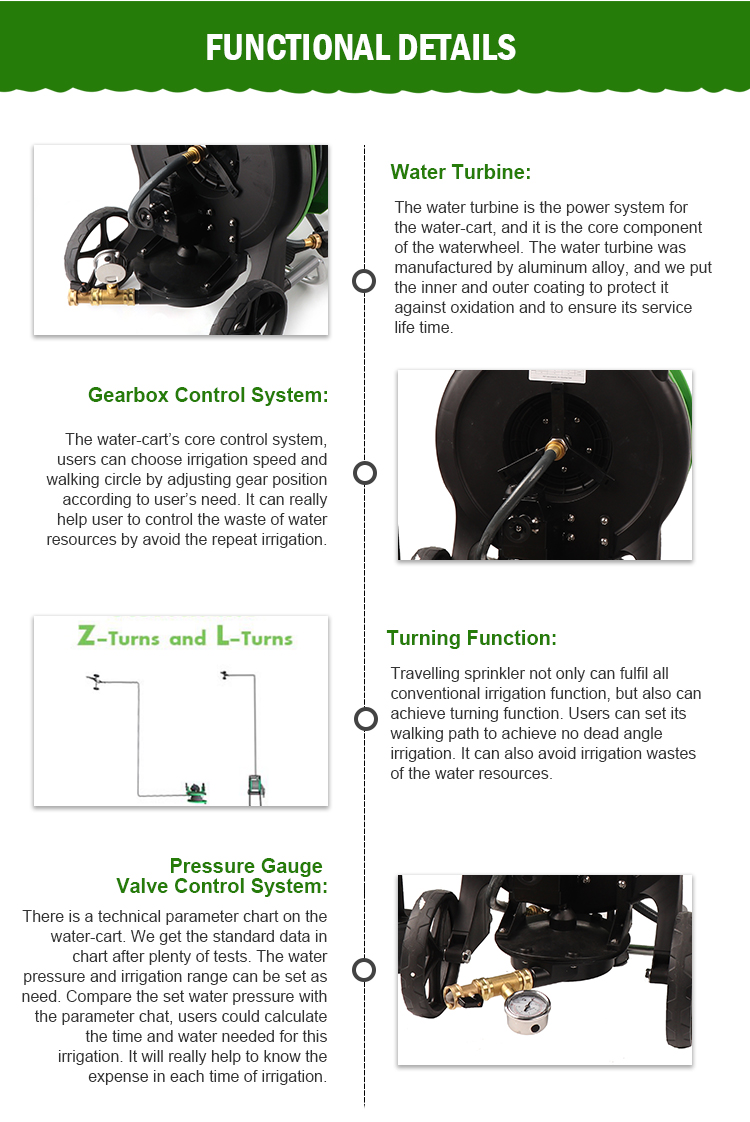 FUNCTIONAL DETAILS

Water Turbine:

The water turbine is the power system for the water-cart, and it is the core component of the waterwheel. The water turbine was manufactured by aluminum alloy, and we put the inner and outer coating to protect it against oxidation and to ensure its service life time.

Gearbox Control System:

The water-cart's core control system, users can choose irrigation speed and walking circle by adjusting gear position according to user's need. It can really help user to control the waste of water resources by avoid the repeat irrigation.

Z-Turns and L-Turns

Turning Function:

Travelling sprinkler not only can fulfil all conventional irrigation function, but also can achieve turning function. Users can set its walking path to achieve no dead angle irrigation. It can also avoid irrigation wastes of the water resources.

Pressure Gauge Valve Control System:

There is a technical parameter chart on the water-cart. We get the standard data in chart after plenty of tests. The water pressure and irrigation range can be set as need. Compare the set water pressure with the parameter chat, users could calculate the time and water needed for this irrigation. It will really help to know the expense in each time of irrigation.