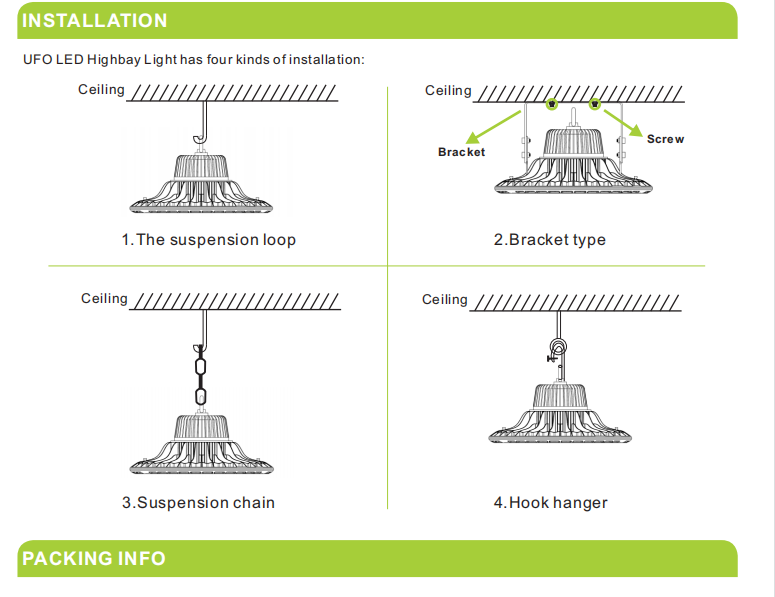 INSTALLATION

UFO LED Highbay Light has four kinds of installation:

Ceiling

1.The suspension loop

Ceiling

Bracket

Screw

2.Bracket type

Ceiling

3.Suspension chain

Ceiling

4.Hook hanger

PACKING INFO