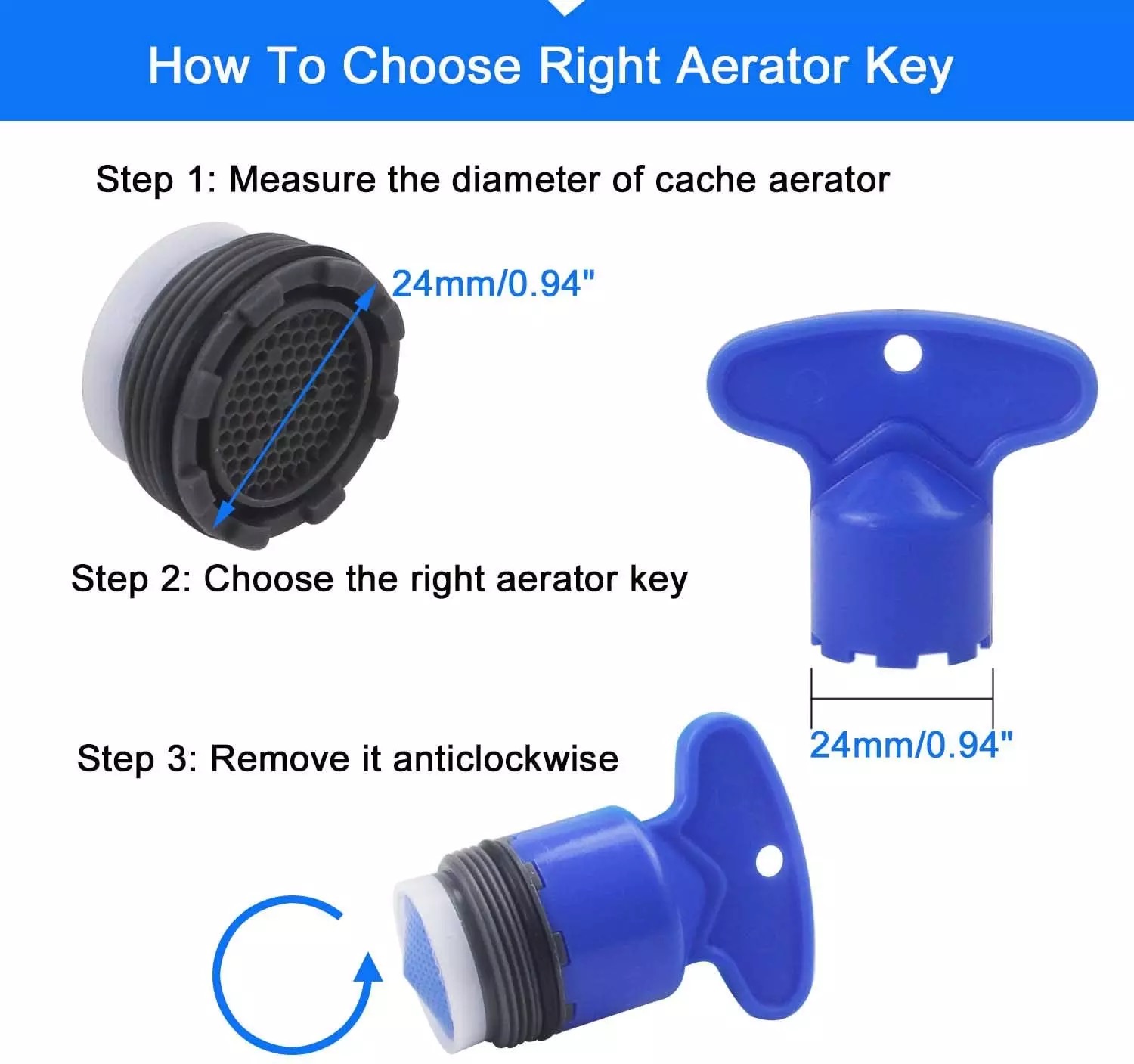 How To Choose Right Aerator Key

Step 1: Measure the diameter of cache aerator

24mm/0.94"

Step 2: Choose the right aerator key

24mm/0.94"

Step 3: Remove it anticlockwise