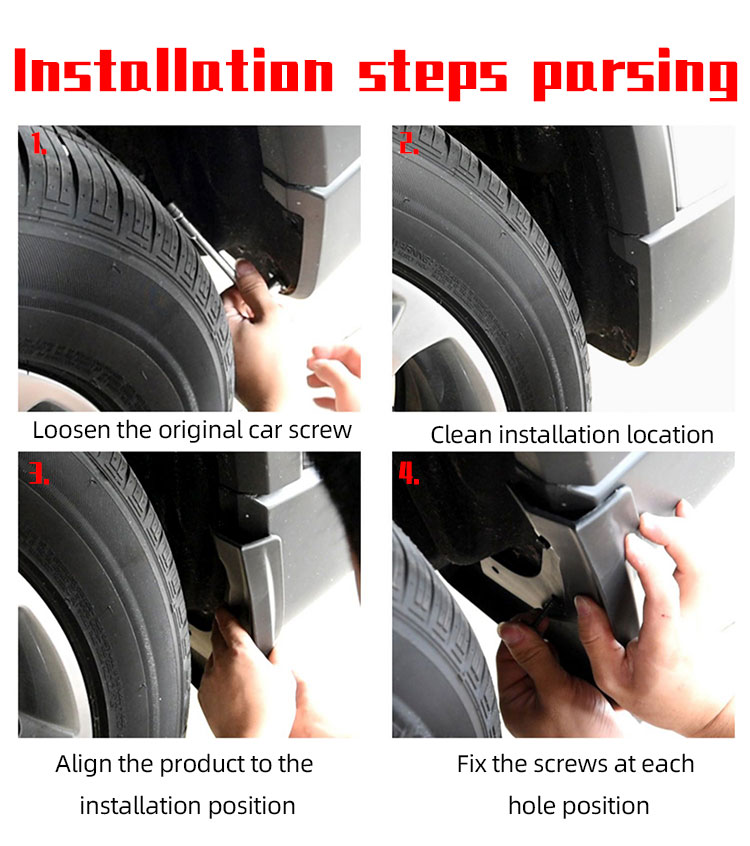 Installation steps parsing

1.

Loosen the original car screw

2.

Clean installation location

3.

Align the product to the installation position

4.

Fix the screws at each hole position