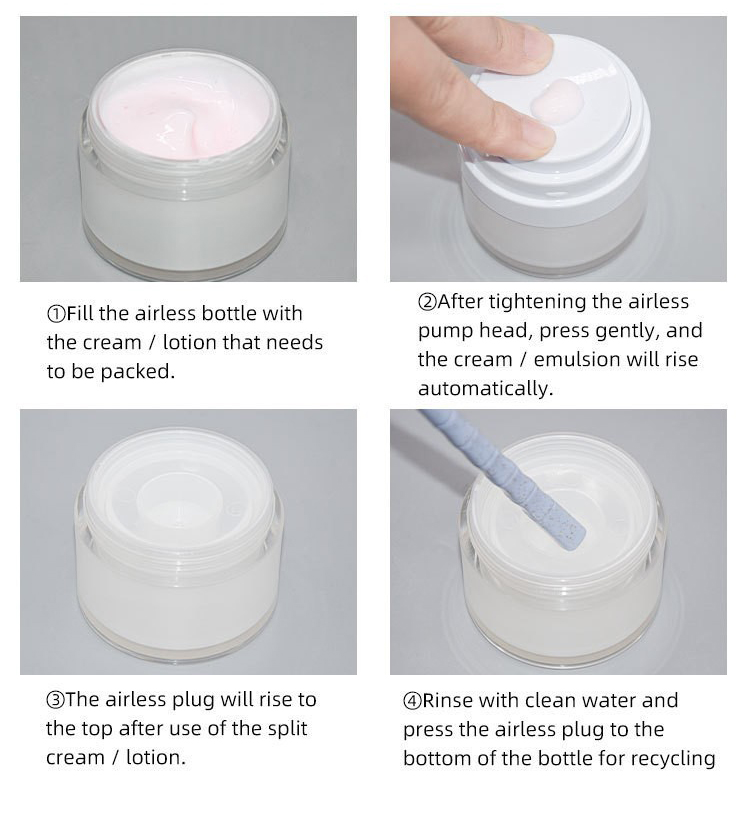 ①Fill the airless bottle with the cream / lotion that needs to be packed.

②After tightening the airless pump head, press gently, and the cream / emulsion will rise automatically.

③The airless plug will rise to the top after use of the split cream / lotion.

④Rinse with clean water and press the airless plug to the bottom of the bottle for recycling