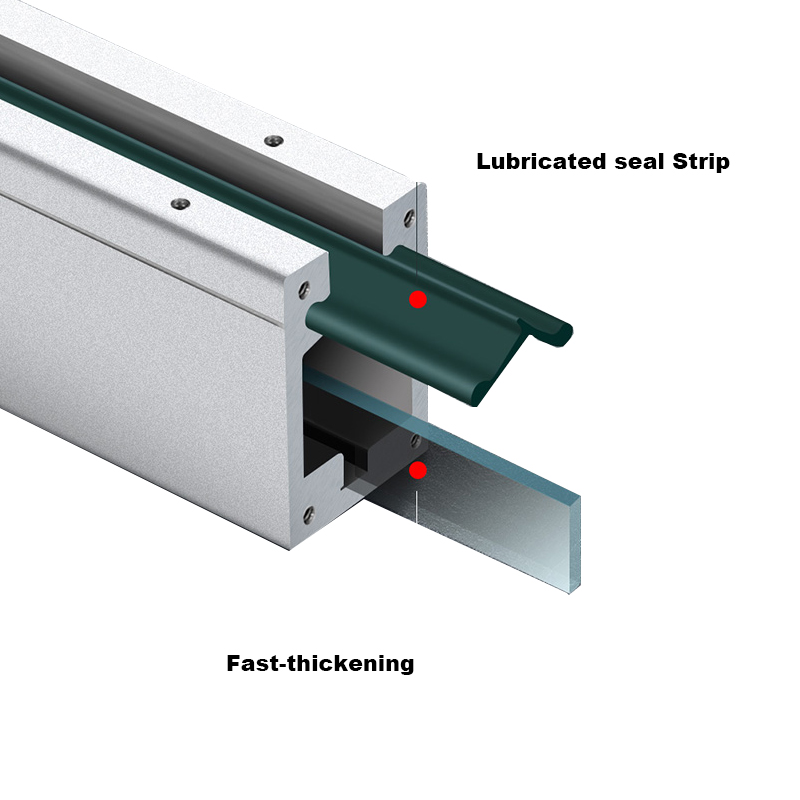 Lubricated seal Strip

Fast-thickening