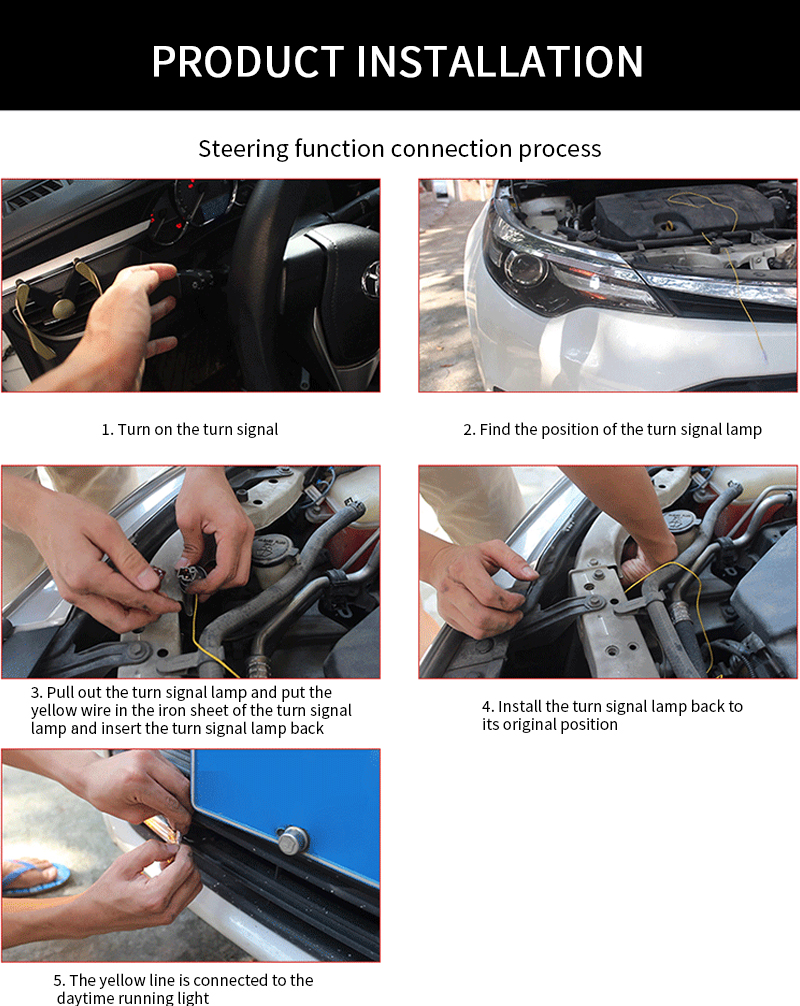 PRODUCT INSTALLATION

Steering function connection process

1. Turn on the turn signal

2. Find the position of the turn signal lamp

3. Pull out the turn signal lamp and put the yellow wire in the iron sheet of the turn signal lamp and insert the turn signal lamp back

4. Install the turn signal lamp back to its original position

5. The yellow line is connected to the daytime running light