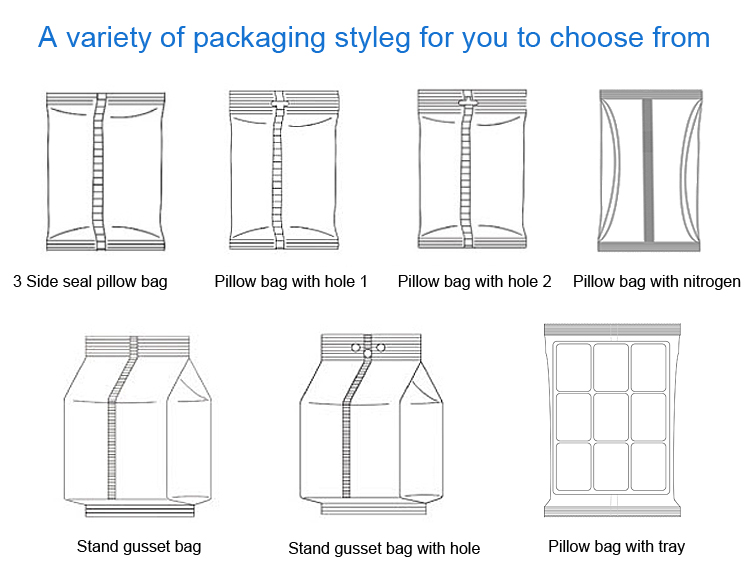 A variety of packaging styleg for you to choose from

3 Side seal pillow bag

Pillow bag with hole 1

Pillow bag with hole 2

Pillow bag with nitrogen

Stand gusset bag

Stand gusset bag with hole

Pillow bag with tray