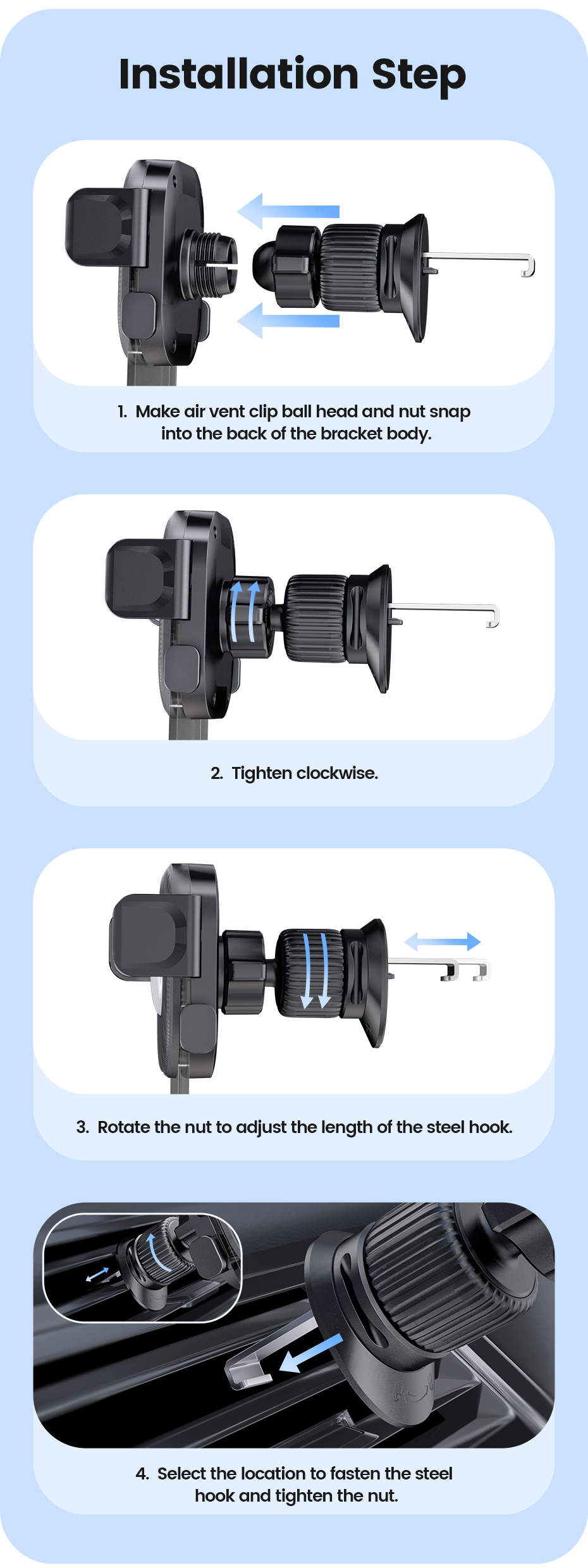 Installation Step

1. Make air vent clip ball head and nut snap into the back of the bracket body.

2. Tighten clockwise.

3. Rotate the nut to adjust the length of the steel hook.

4. Select the location to fasten the steel hook and tighten the nut.