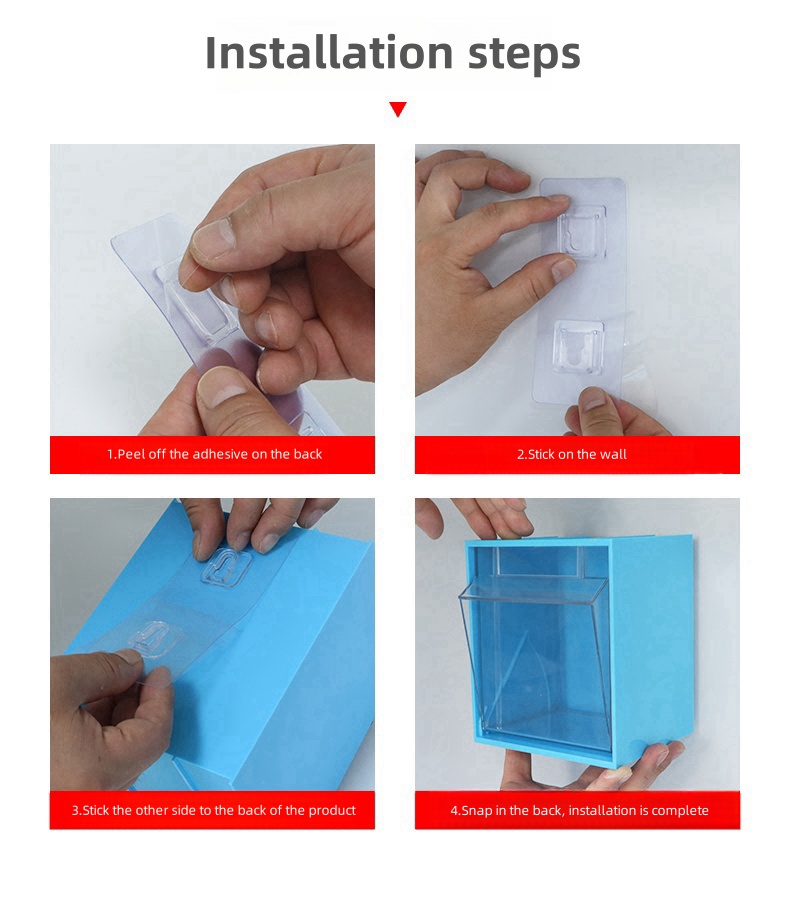 Installation steps

1.Peel off the adhesive on the back

2.Stick on the wall

3.Stick the other side to the back of the product

4.Snap in the back, installation is complete