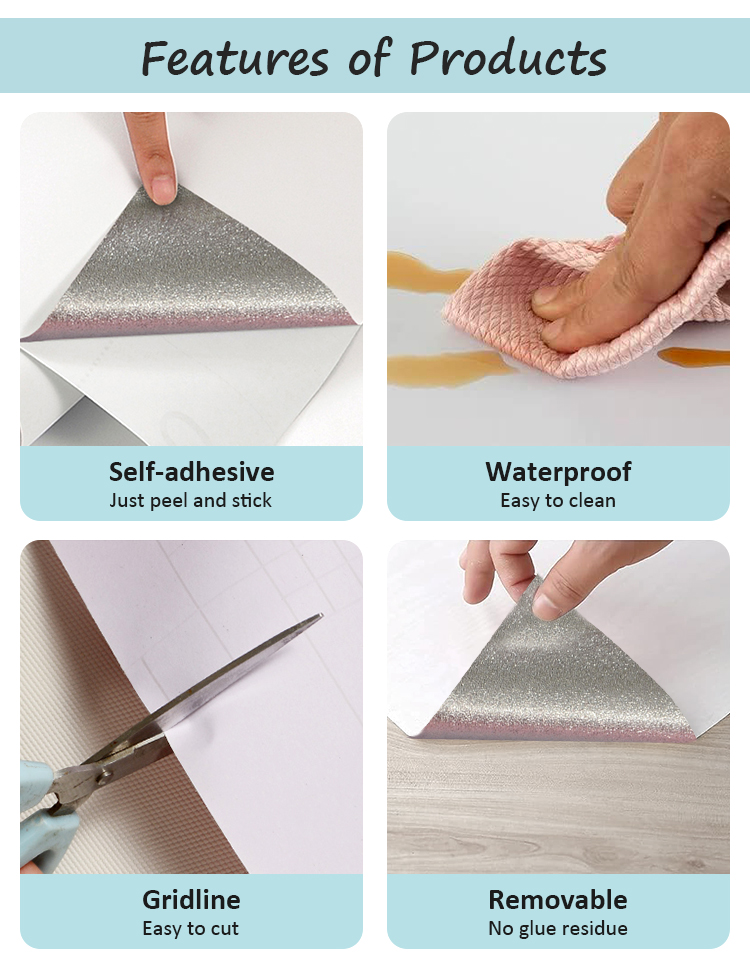 Features of Products

Self-adhesive
Just peel and stick

Waterproof
Easy to clean

Gridline
Easy to cut

Removable
No glue residue