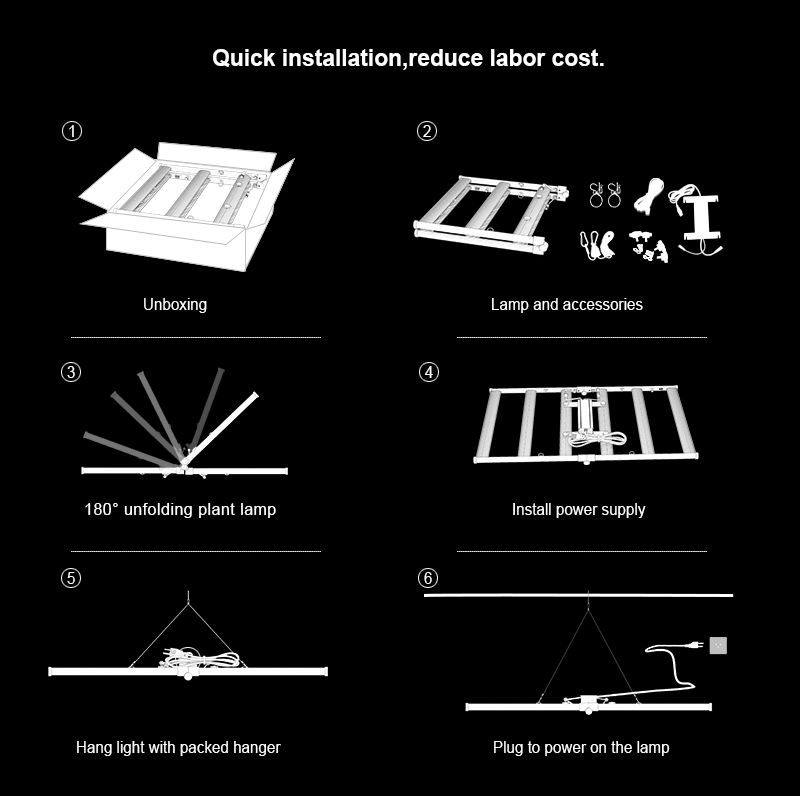 Quick installation,reduce labor cost.

①

Unboxing

②

Lamp and accessories

③

180° unfolding plant lamp

④

Install power supply

⑤

Hang light with packed hanger

⑥

Plug to power on the lamp