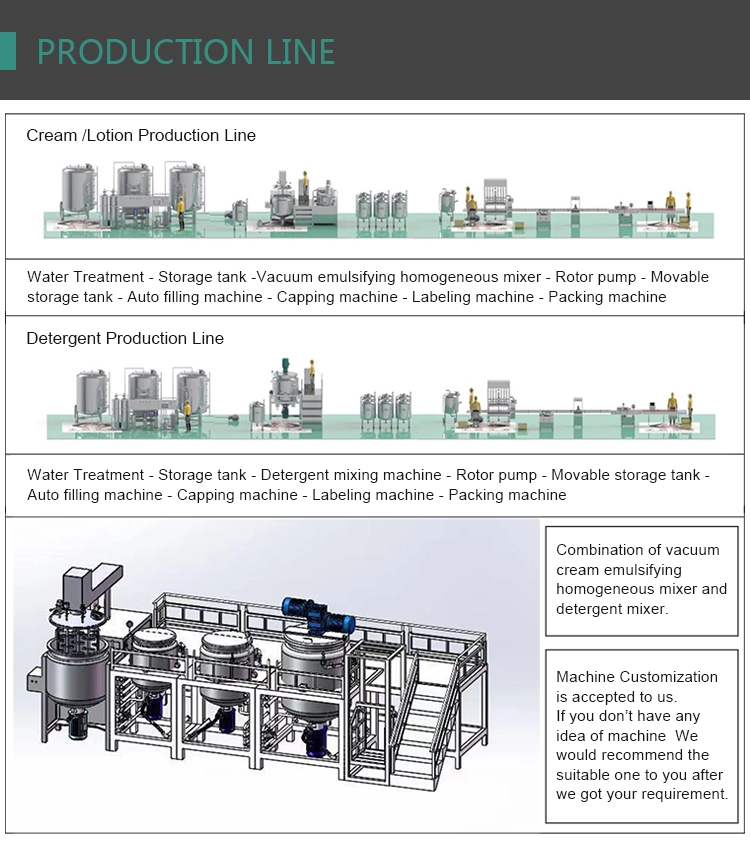 PRODUCTION LINE

Cream /Lotion Production Line

Water Treatment - Storage tank -Vacuum emulsifying homogeneous mixer - Rotor pump - Movable storage tank - Auto filling machine - Capping machine - Labeling machine - Packing machine

Detergent Production Line

Water Treatment - Storage tank - Detergent mixing machine - Rotor pump - Movable storage tank - Auto filling machine - Capping machine - Labeling machine - Packing machine

Combination of vacuum cream emulsifying homogeneous mixer and detergent mixer.

Machine Customization is accepted to us.
If you don't have any idea of machine We would recommend the suitable one to you after we got your requirement.