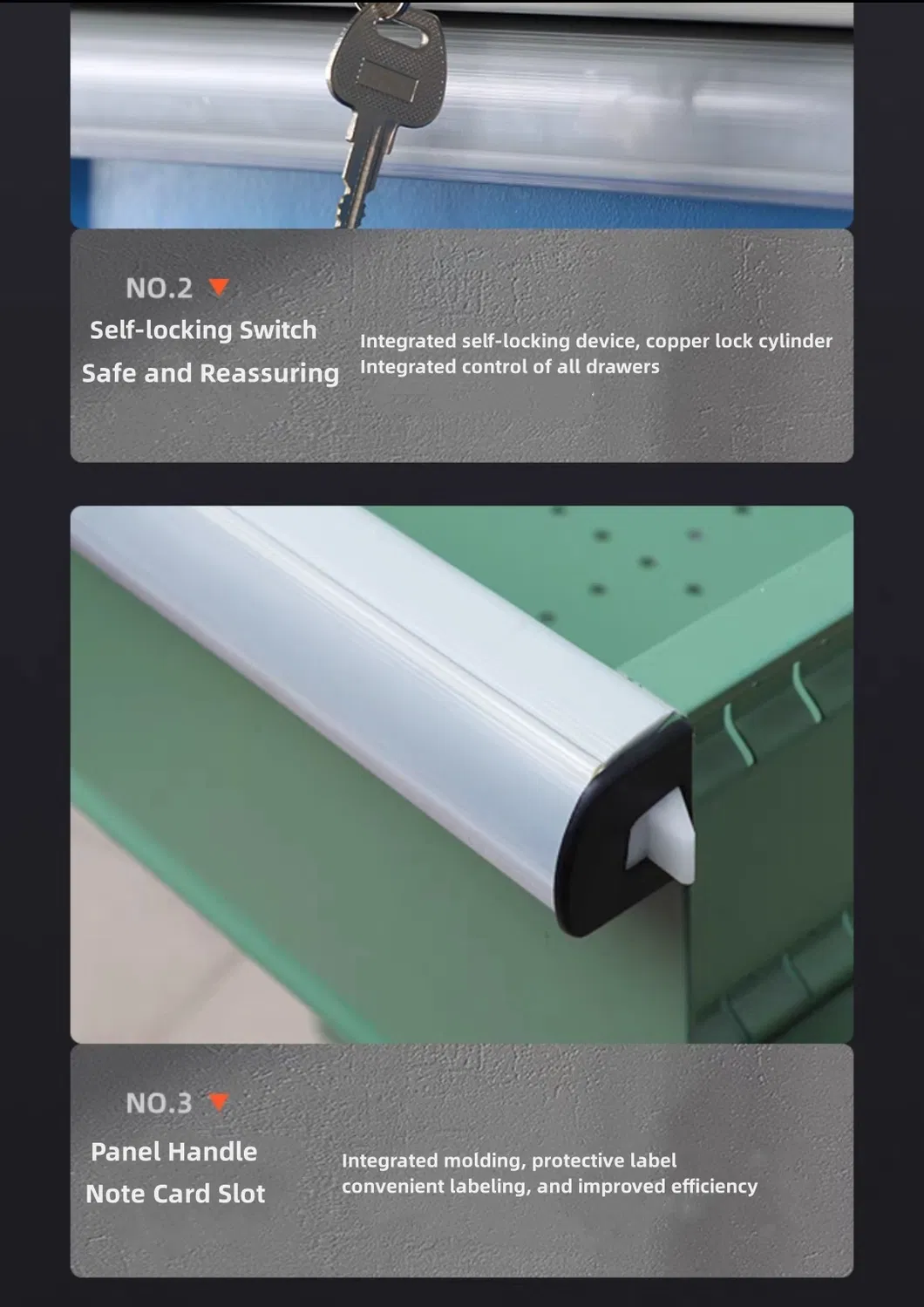 NO.2

Self-locking Switch
Safe and Reassuring

Integrated self-locking device, copper lock cylinder
Integrated control of all drawers

NO.3

Panel Handle
Note Card Slot

Integrated molding, protective label
convenient labeling, and improved efficiency