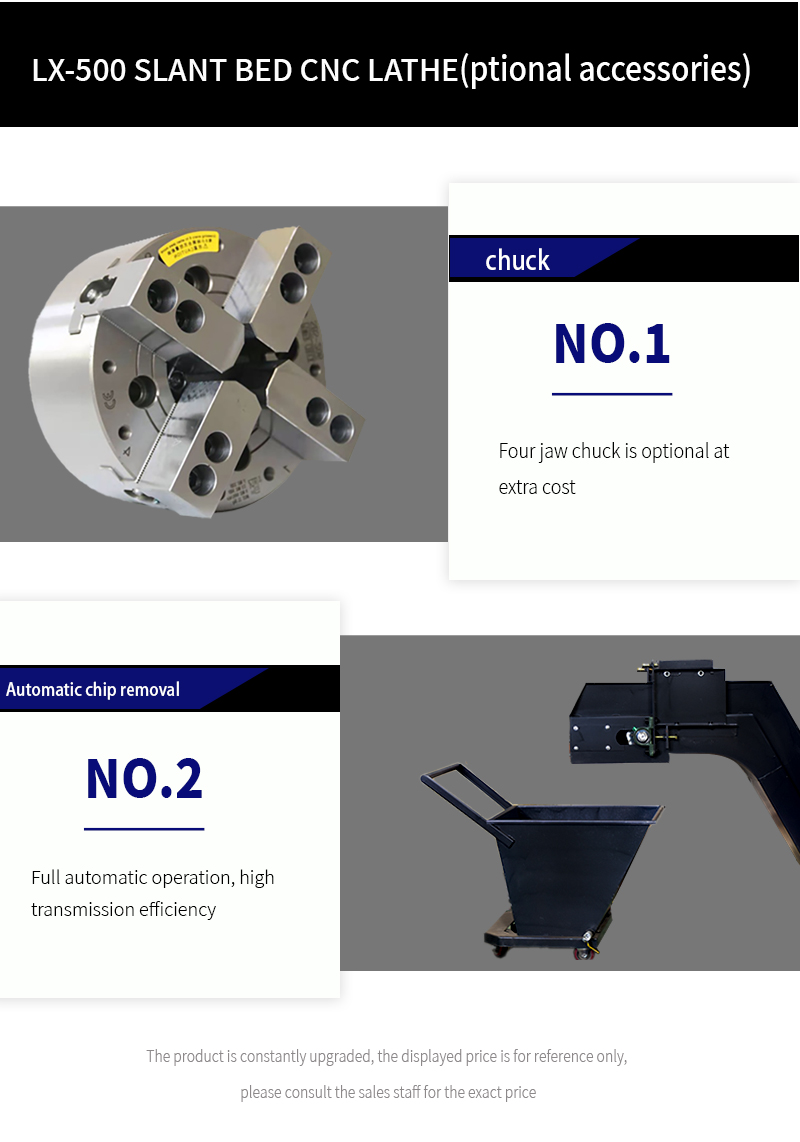 LX-500 SLANT BED CNC LATHE(ptional accessories)

chuck

NO.1

Four jaw chuck is optional at extra cost

Automatic chip removal

NO.2

Full automatic operation, high transmission efficiency

The product is constantly upgraded, the displayed price is for reference only, please consult the sales staff for the exact price