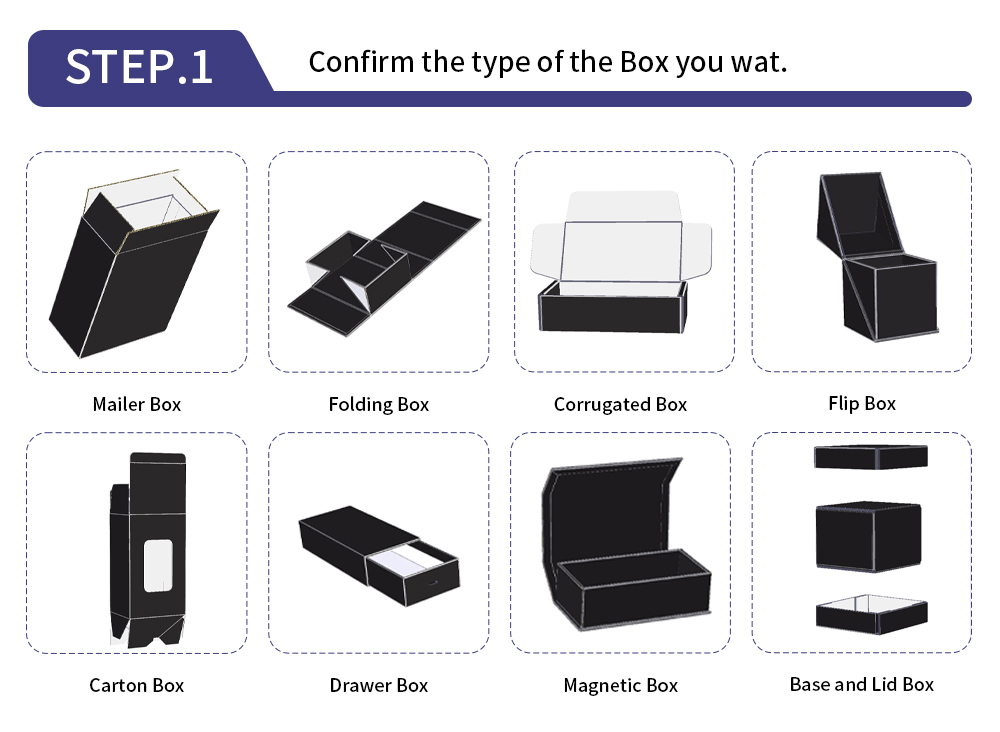 STEP.1

Confirm the type of the Box you wat.

Mailer Box

Folding Box

Corrugated Box

Flip Box

Carton Box

Drawer Box

Magnetic Box

Base and Lid Box