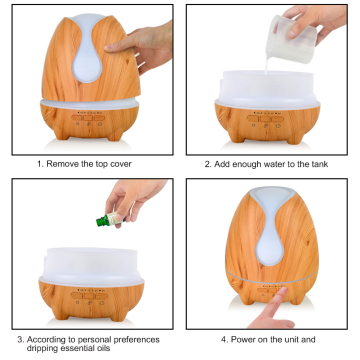 1. Remove the top cover

2. Add enough water to the tank

3. According to personal preferences dripping essential oils

4. Power on the unit and