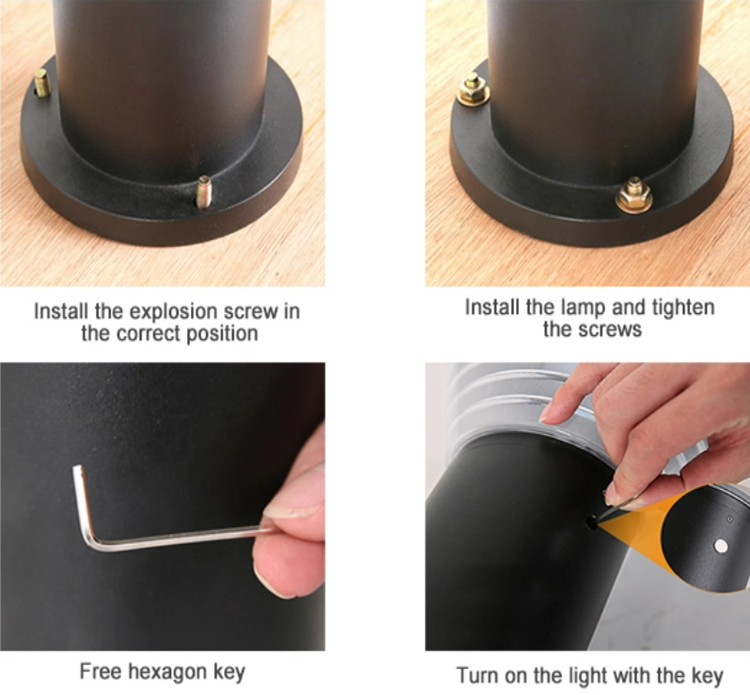 Install the explosion screw in the correct position

Install the lamp and tighten the screws

Free hexagon key

Turn on the light with the key