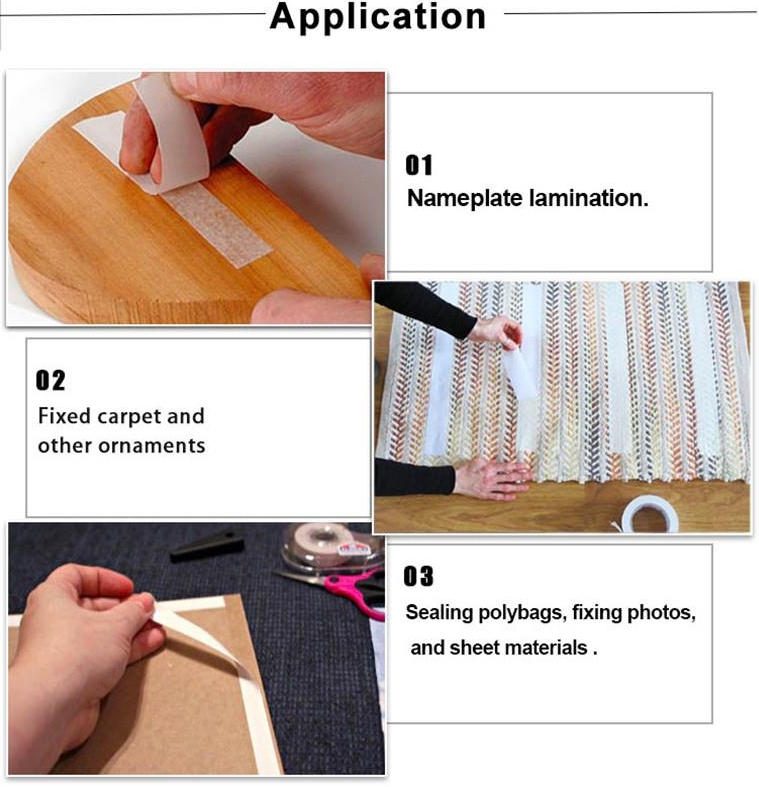 Application

01
Nameplate lamination.

02
Fixed carpet and other ornaments

03
Sealing polybags, fixing photos, and sheet materials .