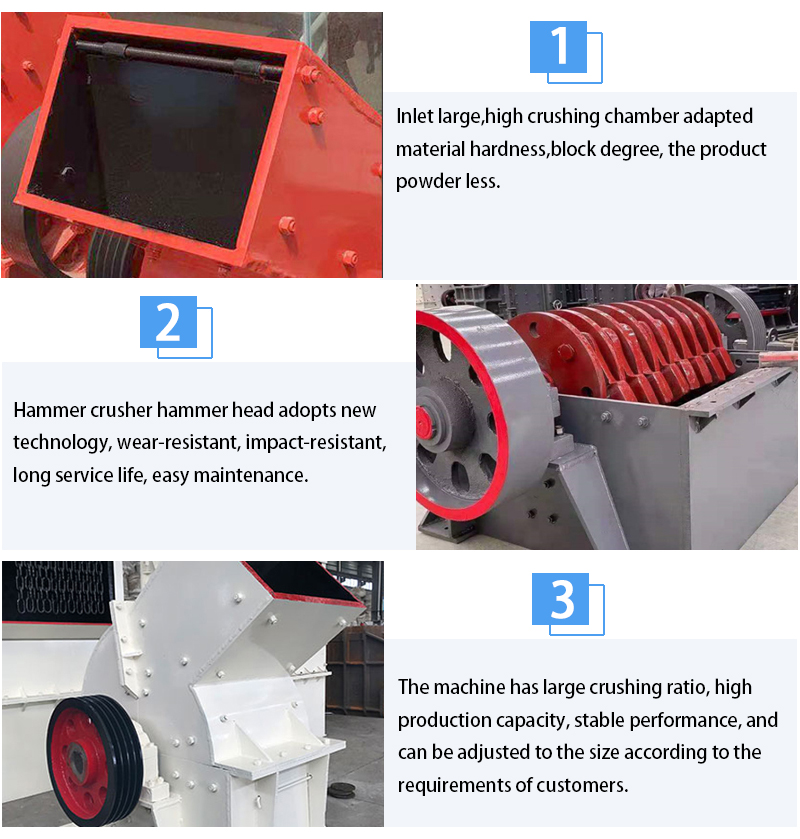 1

Inlet large,high crushing chamber adapted material hardness,block degree, the product powder less.

2

Hammer crusher hammer head adopts new technology, wear-resistant, impact-resistant, long service life, easy maintenance.

3

The machine has large crushing ratio, high production capacity, stable performance, and can be adjusted to the size according to the requirements of customers.