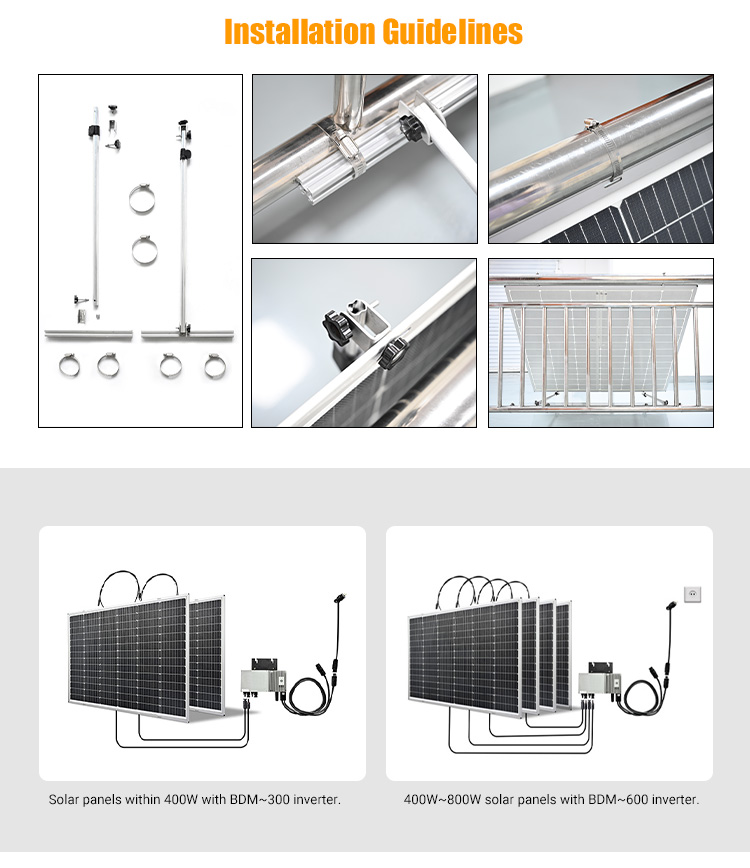 Installation Guidelines

Solar panels within 400W with BDM~300 inverter.

400W~800W solar panels with BDM~600 inverter.