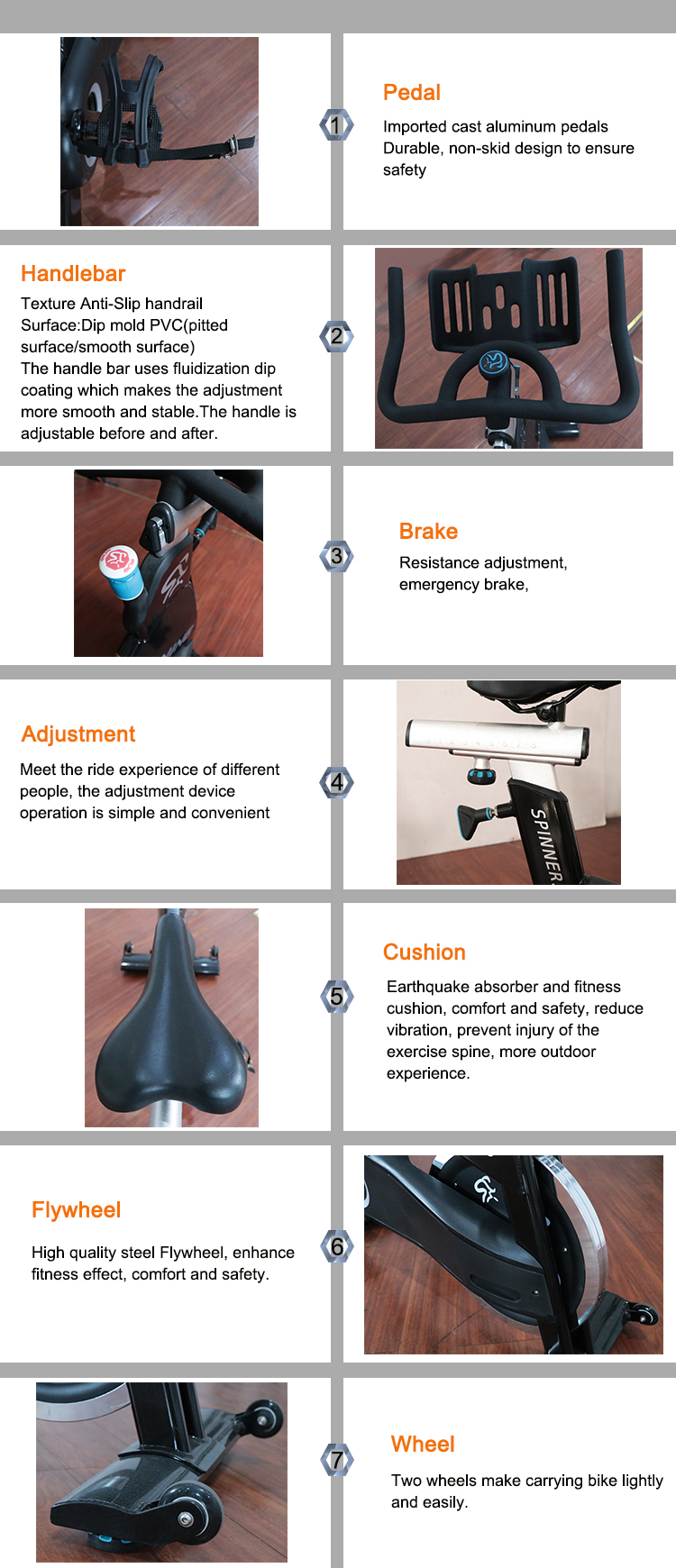 1

Pedal

Imported cast aluminum pedals
Durable, non-skid design to ensure safety

Handlebar

Texture Anti-Slip handrail
Surface:Dip mold PVC(pitted surface/smooth surface)
The handle bar uses fluidization dip coating which makes the adjustment more smooth and stable.The handle is adjustable before and after.

2

3

Brake

Resistance adjustment, emergency brake,

Adjustment

Meet the ride experience of different people, the adjustment device operation is simple and convenient

4

SPINNER

5

Cushion

Earthquake absorber and fitness cushion, comfort and safety, reduce vibration, prevent injury of the exercise spine, more outdoor experience.

Flywheel

High quality steel Flywheel, enhance fitness effect, comfort and safety.

6

7

Wheel

Two wheels make carrying bike lightly and easily.