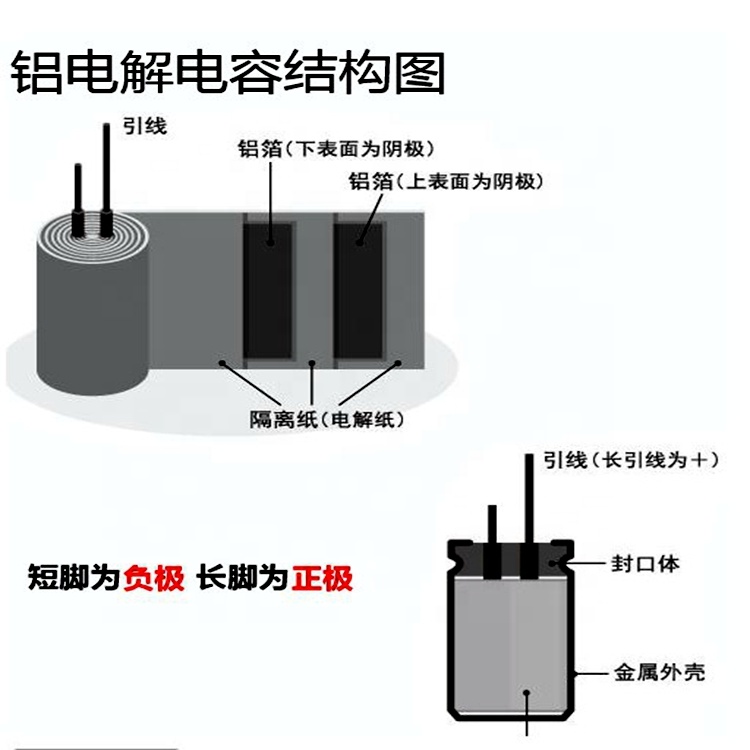 铝电解电容结构图

引线

铝箔(下表面为阴极)

铝箔(上表面为阴极)

隔离纸(电解纸)

引线(长引线为+)

短脚为负极 长脚为正极

封口体

金属外壳