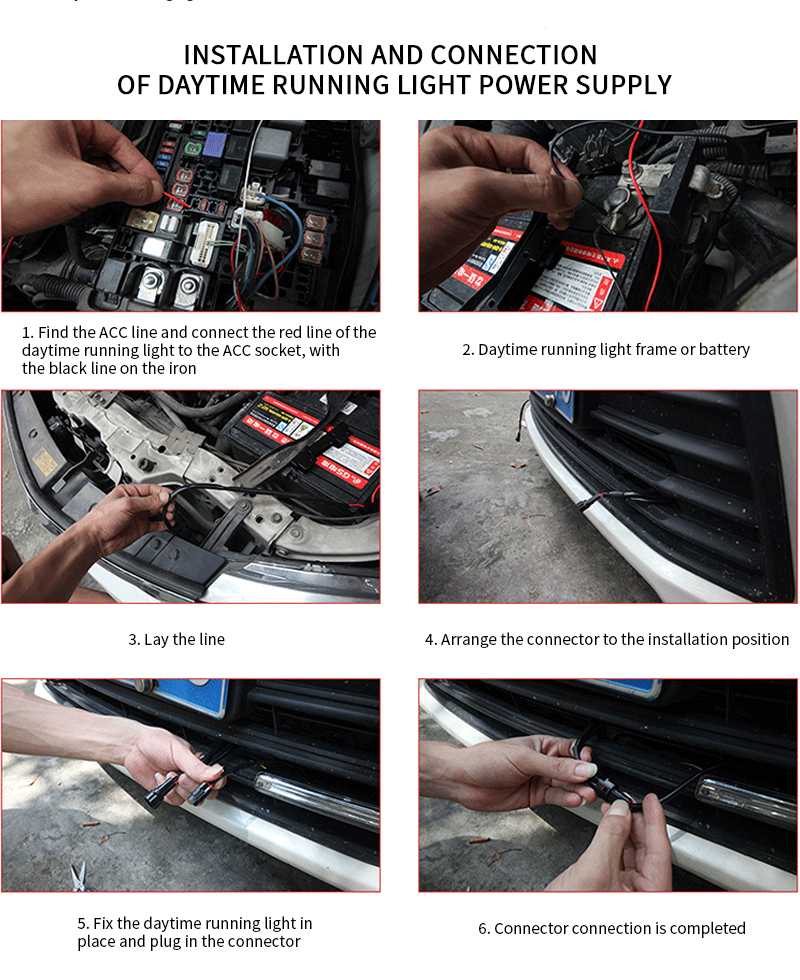 INSTALLATION AND CONNECTION
OF DAYTIME RUNNING LIGHT POWER SUPPLY

1. Find the ACC line and connect the red line of the daytime running light to the ACC socket, with the black line on the iron

2. Daytime running light frame or battery

3. Lay the line

4. Arrange the connector to the installation position

5. Fix the daytime running light in place and plug in the connector

6. Connector connection is completed