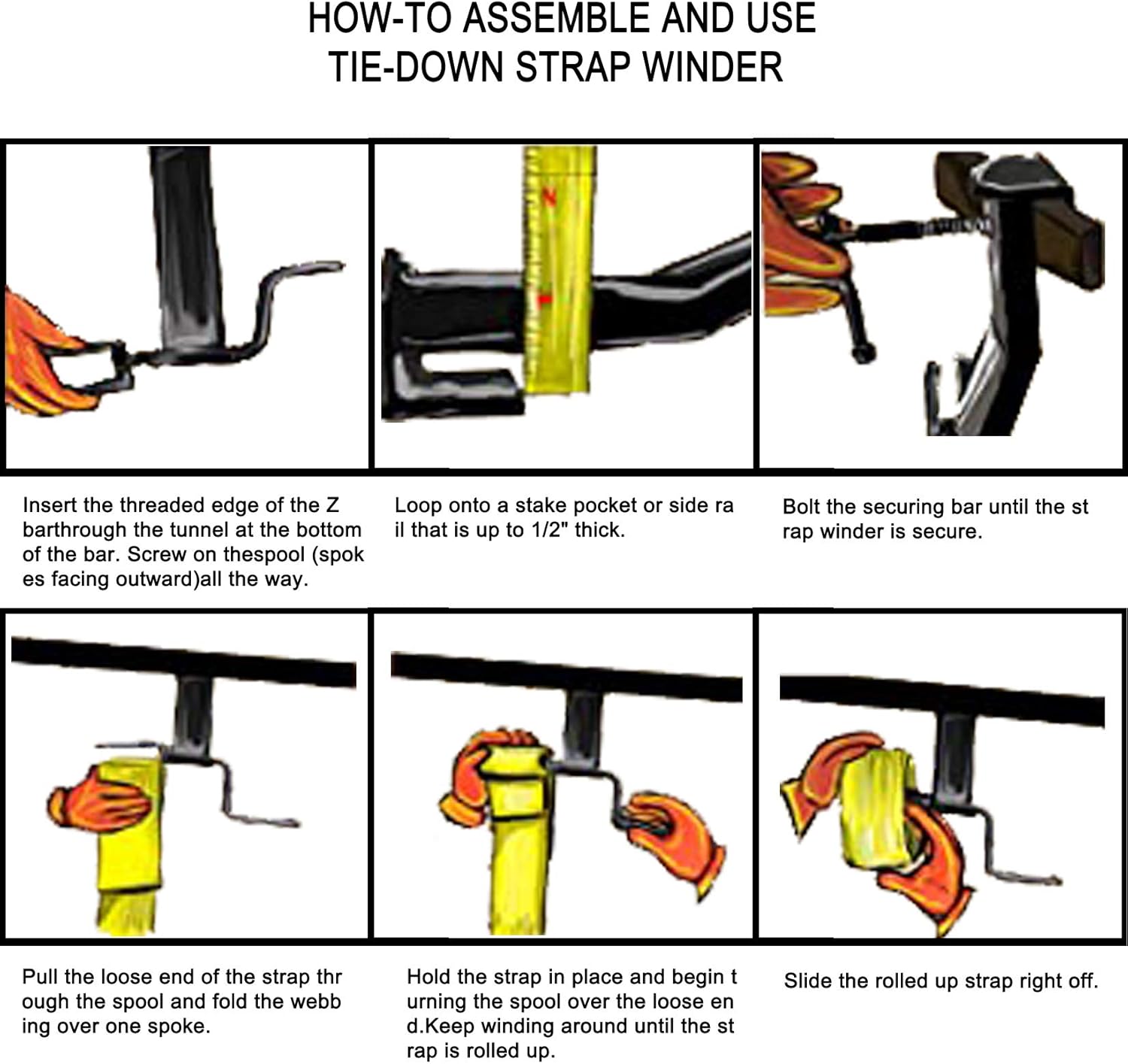 HOW-TO ASSEMBLE AND USE
TIE-DOWN STRAP WINDER

Insert the threaded edge of the Z barthrough the tunnel at the bottom of the bar. Screw on thespool (spok es facing outward)all the way.

Loop onto a stake pocket or side ra il that is up to 1/2" thick.

Bolt the securing bar until the st rap winder is secure.

Pull the loose end of the strap thr ough the spool and fold the webb ing over one spoke.

Hold the strap in place and begin t urning the spool over the loose en d.Keep winding around until the st rap is rolled up.

Slide the rolled up strap right off.