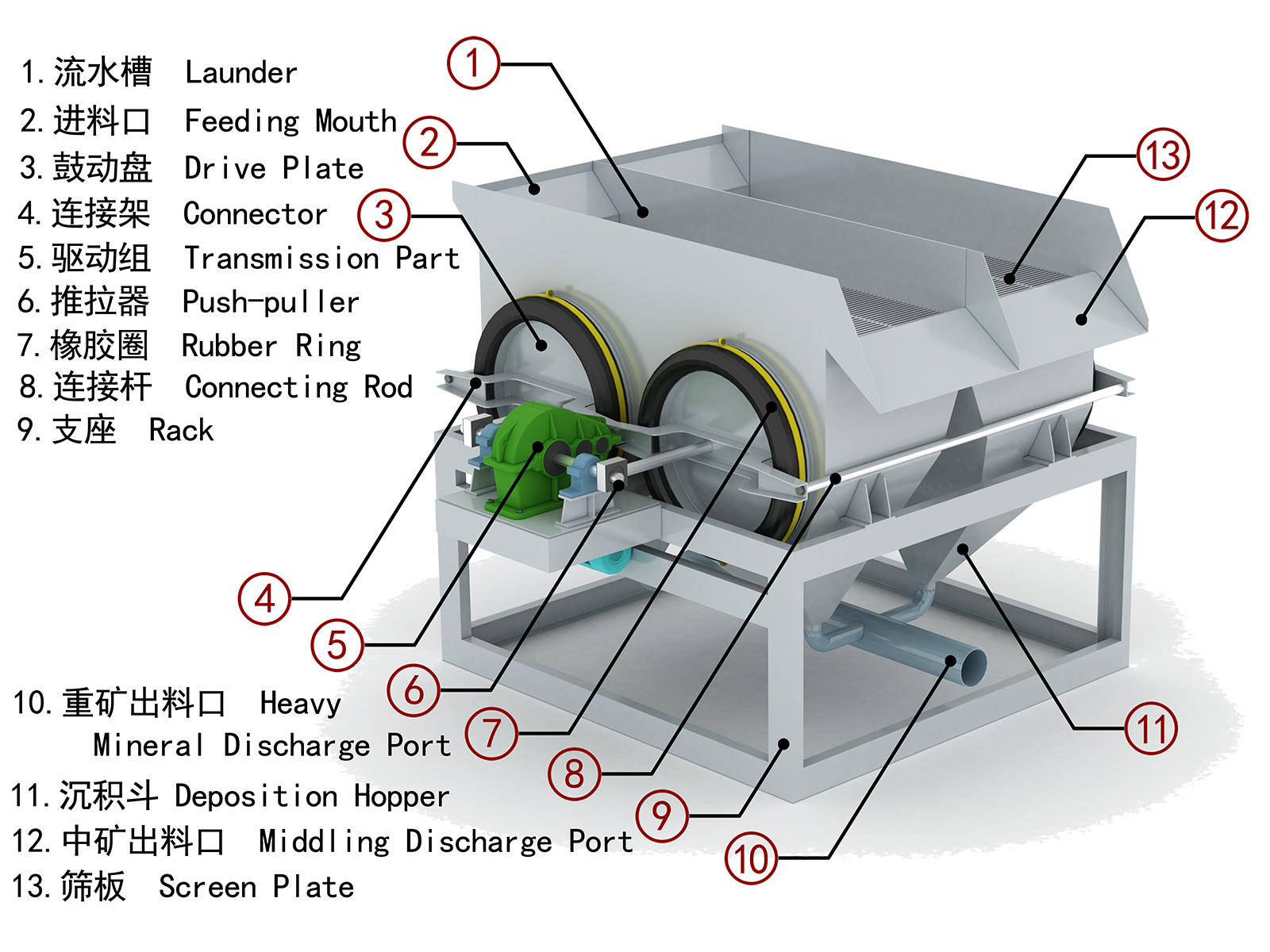 1. 流水槽 Launder
2. 进料口 Feeding Mouth
3. 鼓动盘 Drive Plate
4. 连接架 Connector
5. 驱动组 Transmission Part
6. 推拉器 Push-puller
7. 橡胶圈 Rubber Ring
8. 连接杆 Connecting Rod
9. 支座 Rack

10. 重矿出料口 Heavy Mineral Discharge Port
11. 沉积斗 Deposition Hopper
12. 中矿出料口 Middling Discharge Port
13. 筛板 Screen Plate

1
2
3
13
12
4
5
6
7
8
9
10
11