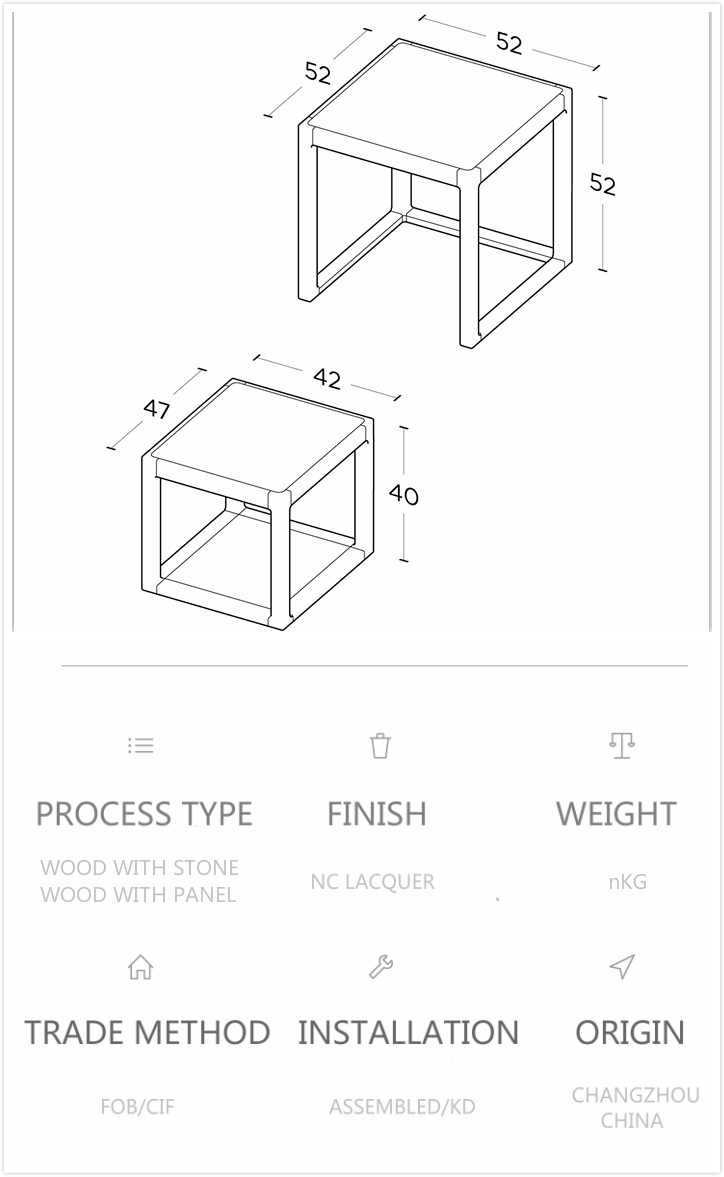 52
52
52

47
42
40

PROCESS TYPE
WOOD WITH STONE
WOOD WITH PANEL

FINISH
NC LACQUER

WEIGHT
nKG

TRADE METHOD
FOB/CIF

INSTALLATION
ASSEMBLED/KD

ORIGIN
CHANGZHOU
CHINA