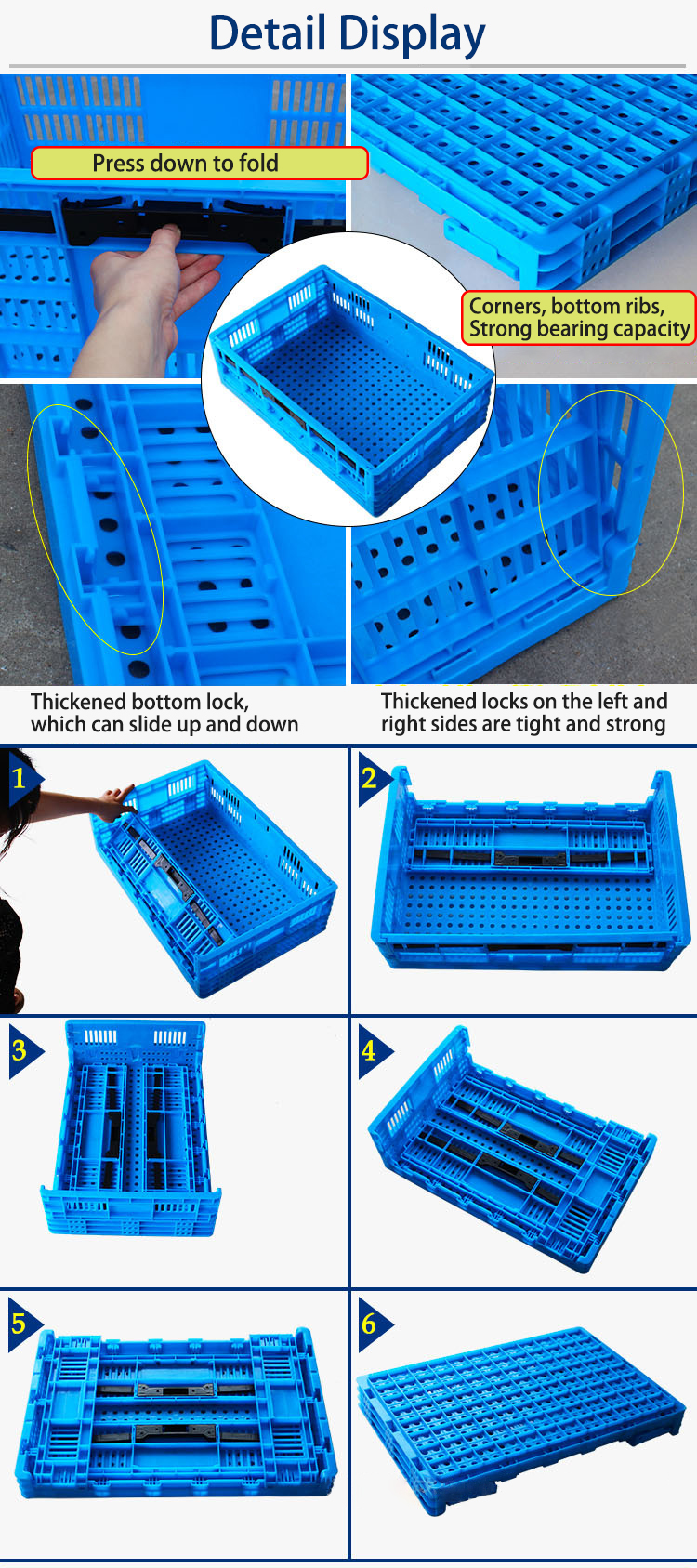 Detail Display

Press down to fold

Corners, bottom ribs, Strong bearing capacity

Thickened bottom lock, which can slide up and down

Thickened locks on the left and right sides are tight and strong

1

2

3

4

5

6