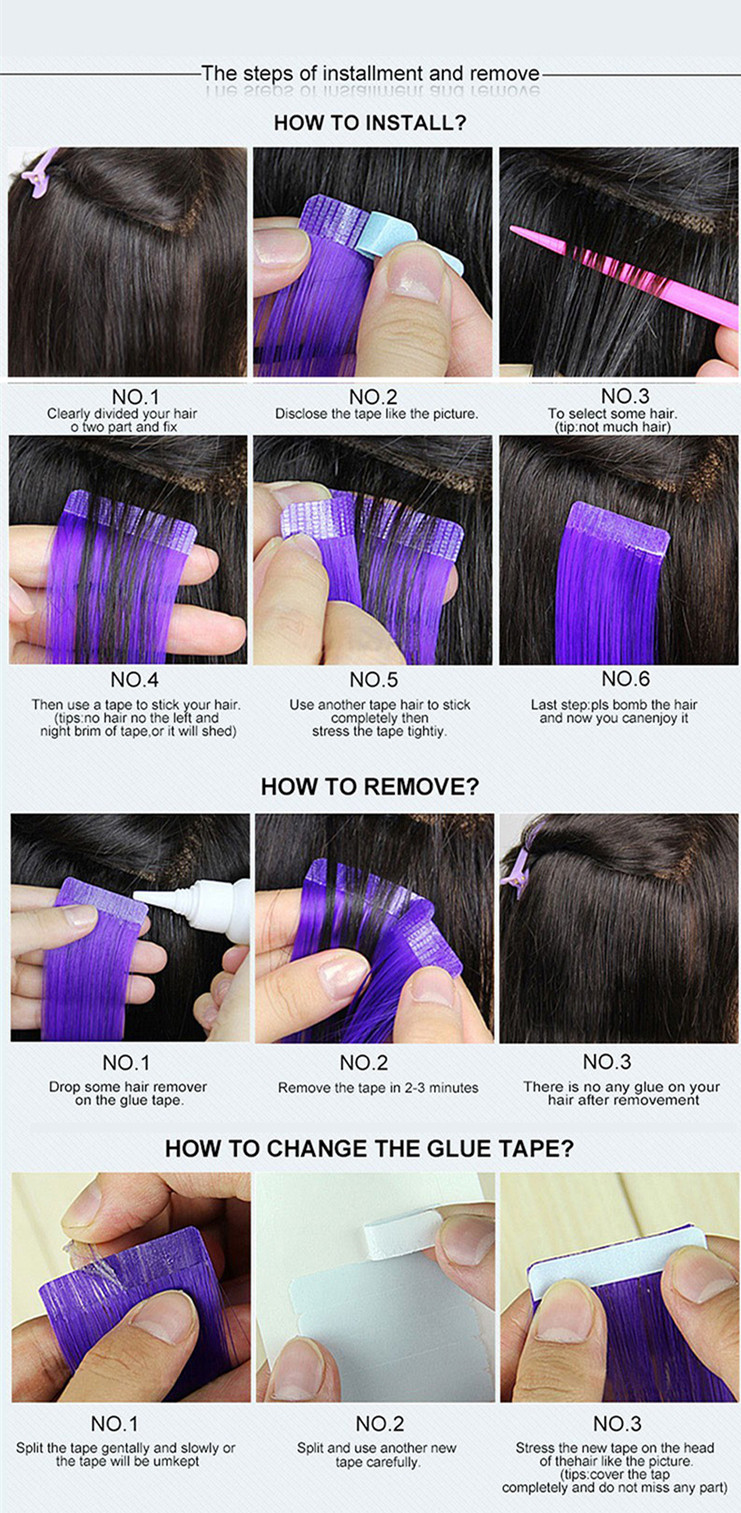 The steps of installment and remove

HOW TO INSTALL?

NO.1
Clearly divided your hair o two part and fix

NO.2
Disclose the tape like the picture.

NO.3
To select some hair. (tip:not much hair)

NO.4
Then use a tape to stick your hair. (tips:no hair no the left and night brim of tape,or it will shed)

NO.5
Use another tape hair to stick completely then stress the tape tightiy.

NO.6
Last step:pls bomb the hair and now you canenjoy it

HOW TO REMOVE?

NO.1
Drop some hair remover on the glue tape.

NO.2
Remove the tape in 2-3 minutes

NO.3
There is no any glue on your hair after removement

HOW TO CHANGE THE GLUE TAPE?

NO.1
Split the tape gentally and slowly or the tape will be umkept

NO.2
Split and use another new tape carefully.

NO.3
Stress the new tape on the head of thehair like the picture. (tips:cover the tap completely and do not miss any part)