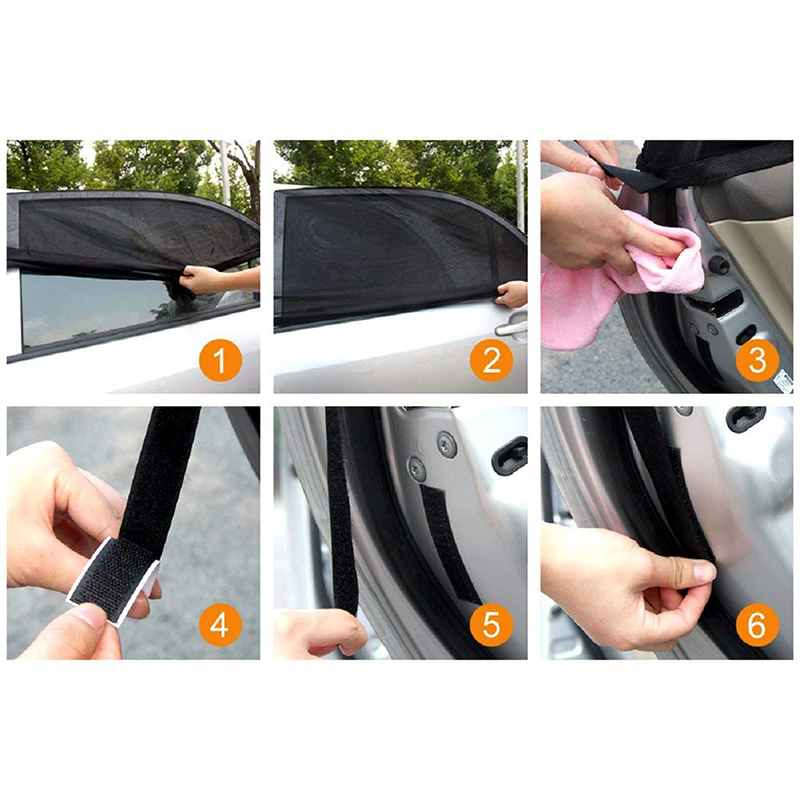 1

2

3

4

5

6