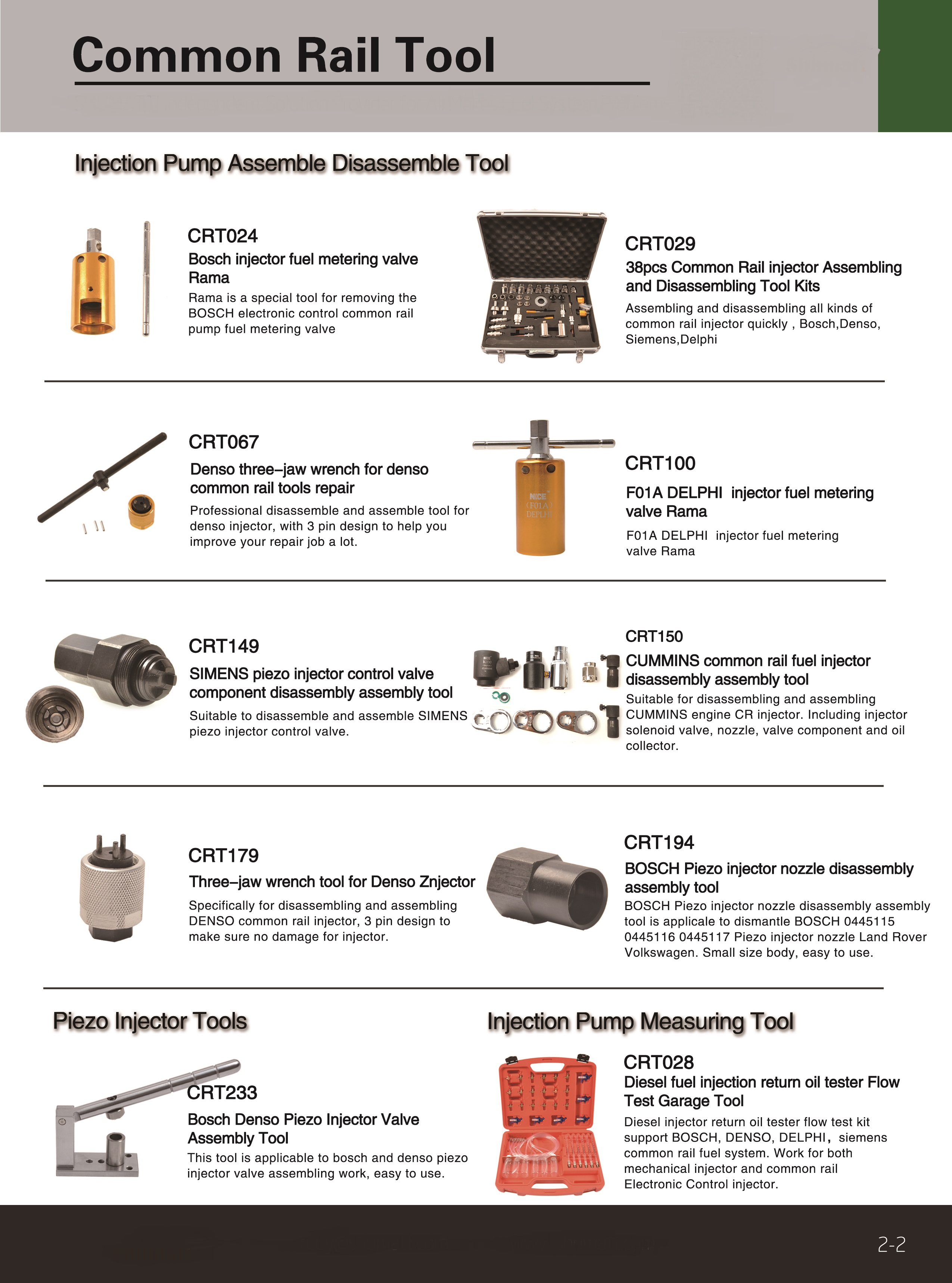 Common Rail Tool

Injection Pump Assemble Disassemble Tool

CRT024
Bosch injector fuel metering valve Rama
Rama is a special tool for removing the BOSCH electronic control common rail pump fuel metering valve

CRT029
38pcs Common Rail injector Assembling and Disassembling Tool Kits
Assembling and disassembling all kinds of common rail injector quickly , Bosch,Denso, Siemens,Delphi

CRT067
Denso three–jaw wrench for denso common rail tools repair
Professional disassemble and assemble tool for denso injector, with 3 pin design to help you improve your repair job a lot.

NICE
(F01A)
DEPLHI

CRT100
F01A DELPHI injector fuel metering valve Rama
F01A DELPHI injector fuel metering valve Rama

CRT149
SIMENS piezo injector control valve component disassembly assembly tool
Suitable to disassemble and assemble SIMENS piezo injector control valve.

CRT150
CUMMINS common rail fuel injector disassembly assembly tool
Suitable for disassembling and assembling CUMMINS engine CR injector. Including injector solenoid valve, nozzle, valve component and oil collector.

CRT179
Three–jaw wrench tool for Denso Znjector
Specifically for disassembling and assembling DENSO common rail injector, 3 pin design to make sure no damage for injector.

CRT194
BOSCH Piezo injector nozzle disassembly assembly tool
BOSCH Piezo injector nozzle disassembly assembly tool is applicale to dismantle BOSCH 0445115 0445116 0445117 Piezo injector nozzle Land Rover Volkswagen. Small size body, easy to use.

Piezo Injector Tools

CRT233
Bosch Denso Piezo Injector Valve Assembly Tool
This tool is applicable to bosch and denso piezo injector valve assembling work, easy to use.

Injection Pump Measuring Tool

CRT028
Diesel fuel injection return oil tester Flow Test Garage Tool
Diesel injector return oil tester flow test kit support BOSCH, DENSO, DELPHI， siemens common rail fuel system. Work for both mechanical injector and common rail Electronic Control injector.

2-2