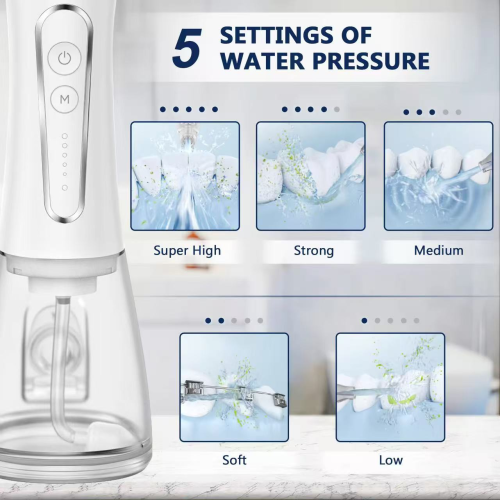 5 SETTINGS OF WATER PRESSURE

M

Super High

Strong

Medium

Soft

Low