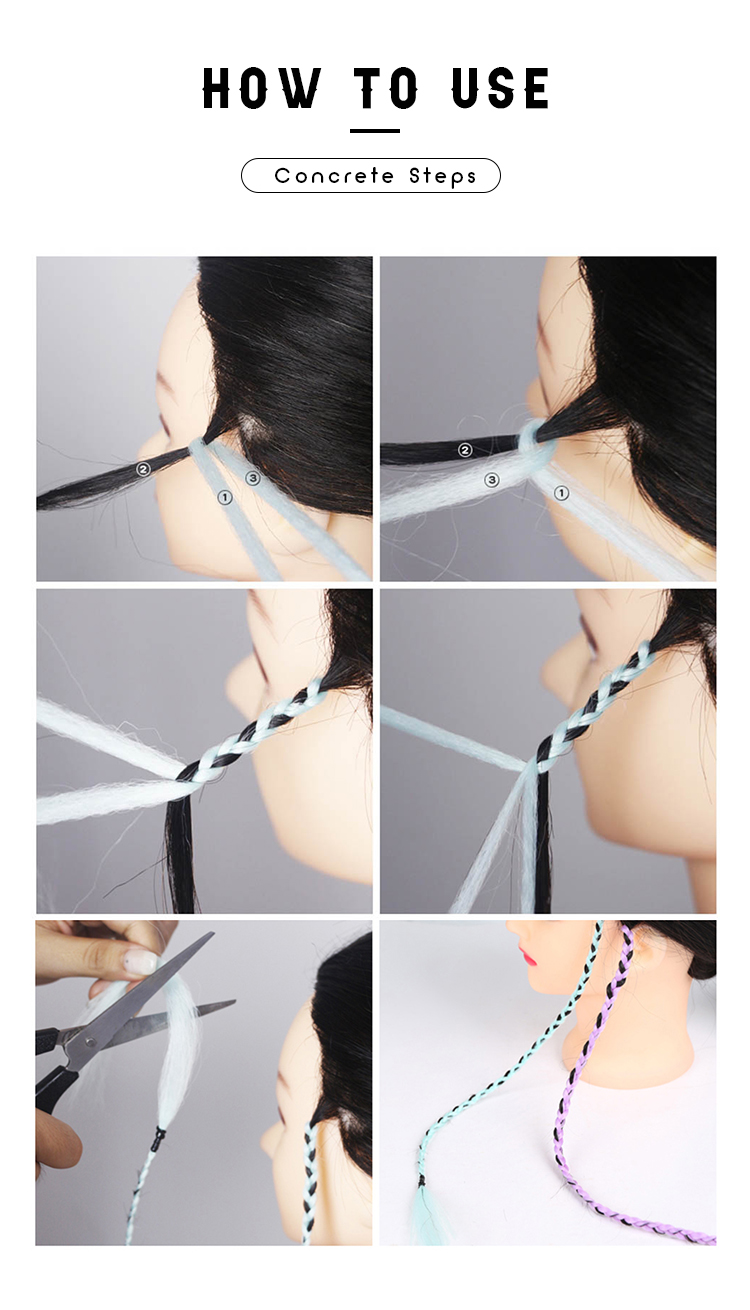 HOW TO USE

Concrete Steps

②
①
③

②
③
①