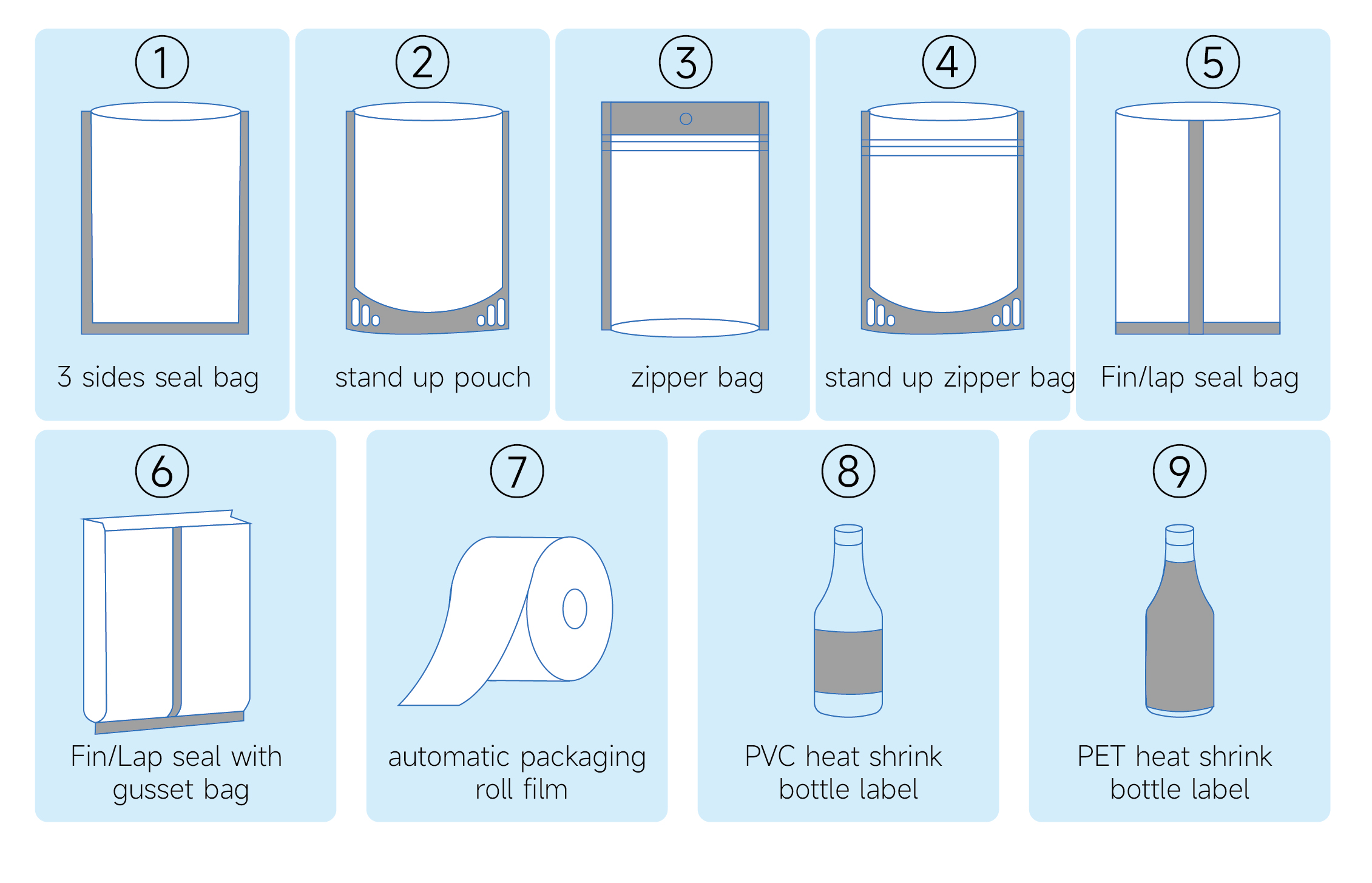 ①
3 sides seal bag

②
stand up pouch

③
zipper bag

④
stand up zipper bag

⑤
Fin/lap seal bag

⑥
Fin/Lap seal with gusset bag

⑦
automatic packaging roll film

⑧
PVC heat shrink bottle label

⑨
PET heat shrink bottle label