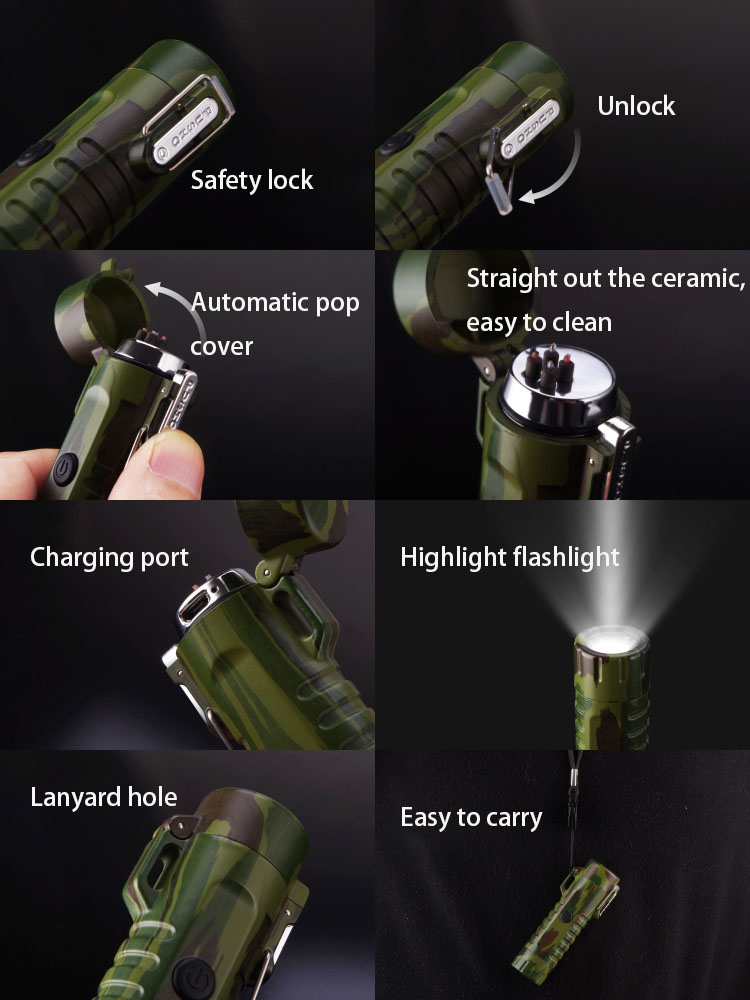 Safety lock

Unlock

Automatic pop cover

Straight out the ceramic, easy to clean

Charging port

Highlight flashlight

Lanyard hole

Easy to carry