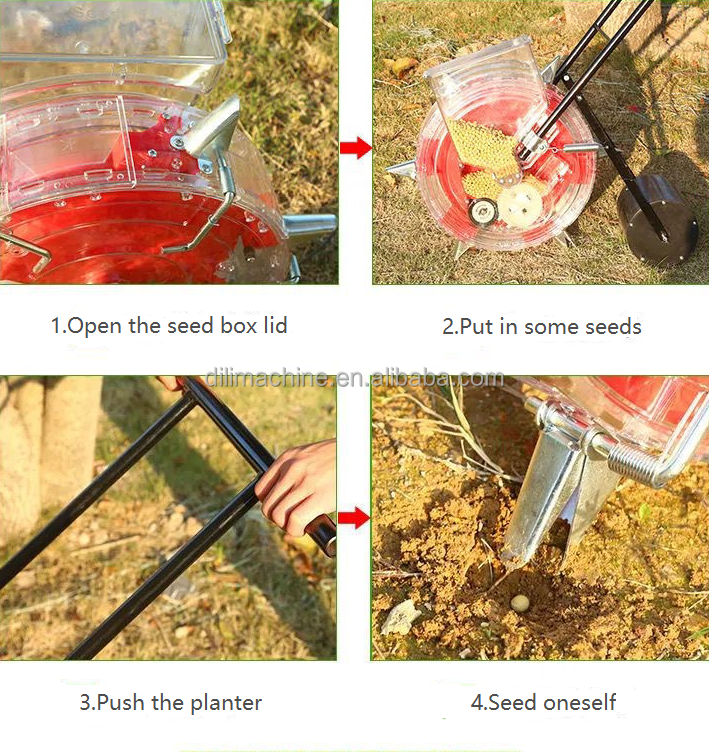 1.Open the seed box lid

2.Put in some seeds

dilimachine.en.alibaba.com

3.Push the planter

4.Seed oneself