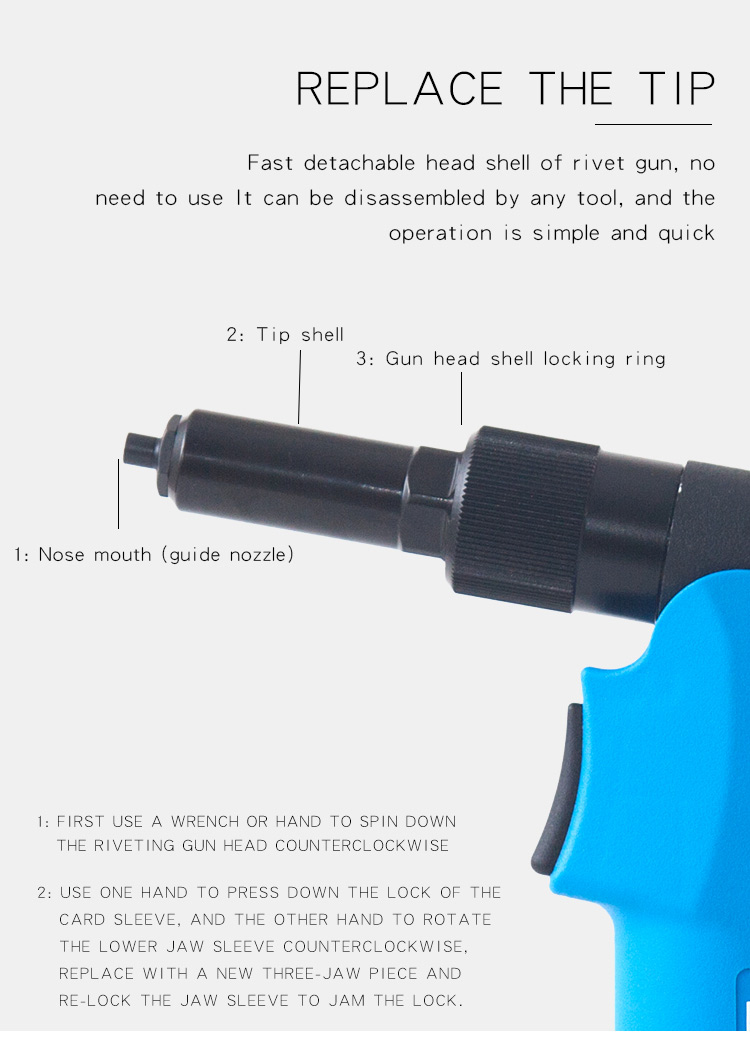 REPLACE THE TIP

Fast detachable head shell of rivet gun, no need to use It can be disassembled by any tool, and the operation is simple and quick

2: Tip shell

3: Gun head shell locking ring

1: Nose mouth (guide nozzle)

1: FIRST USE A WRENCH OR HAND TO SPIN DOWN THE RIVETING GUN HEAD COUNTERCLOCKWISE

2: USE ONE HAND TO PRESS DOWN THE LOCK OF THE CARD SLEEVE, AND THE OTHER HAND TO ROTATE THE LOWER JAW SLEEVE COUNTERCLOCKWISE, REPLACE WITH A NEW THREE-JAW PIECE AND RE-LOCK THE JAW SLEEVE TO JAM THE LOCK.