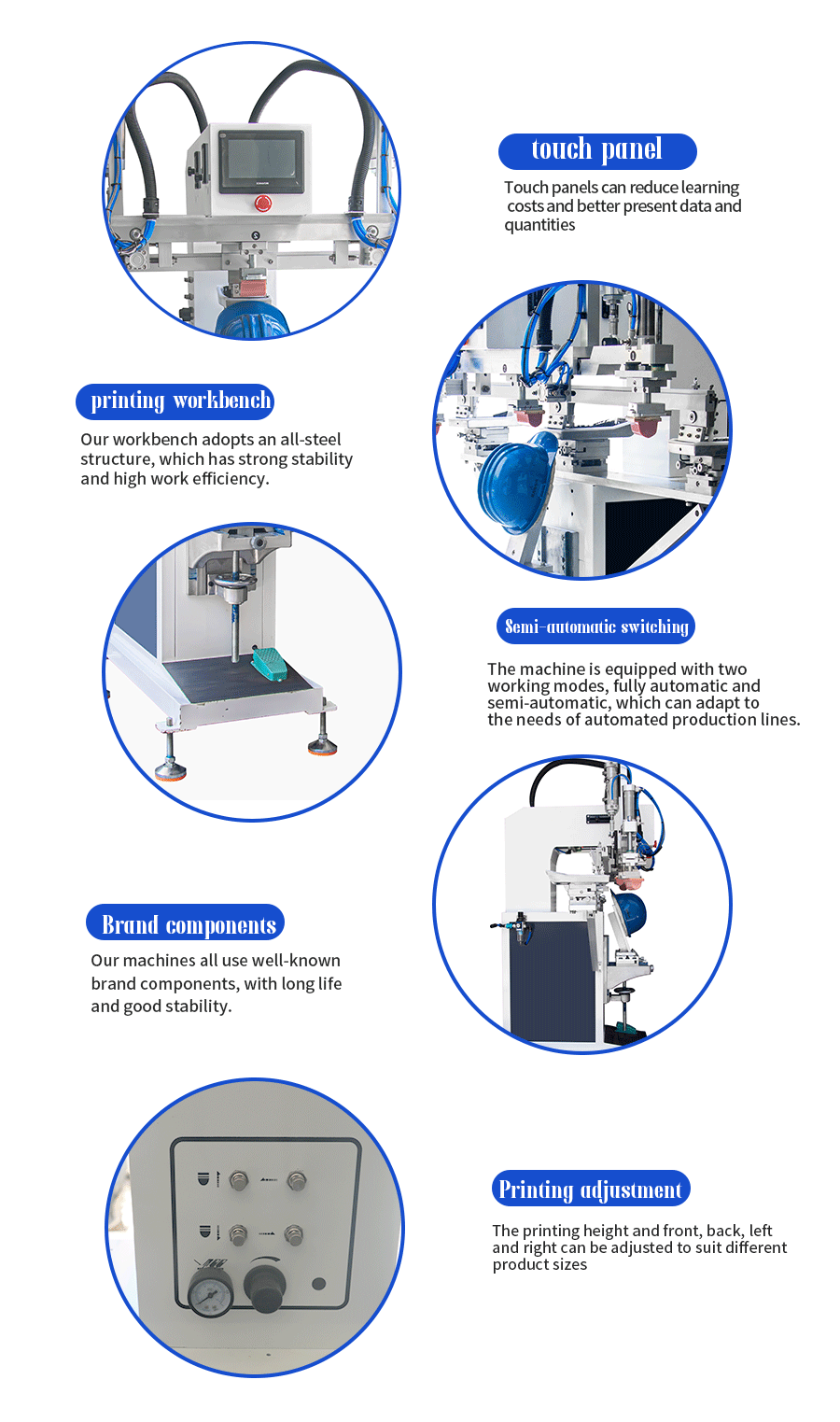 touch panel

Touch panels can reduce learning costs and better present data and quantities

printing workbench

Our workbench adopts an all-steel structure, which has strong stability and high work efficiency.

Semi-automatic switching

The machine is equipped with two working modes, fully automatic and semi-automatic, which can adapt to the needs of automated production lines.

Brand components

Our machines all use well-known brand components, with long life and good stability.

Printing adjustment

The printing height and front, back, left and right can be adjusted to suit different product sizes