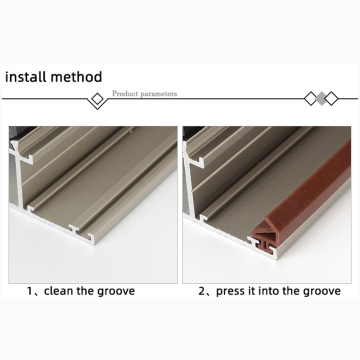 install method

Product parameters

1、clean the groove

2、press it into the groove